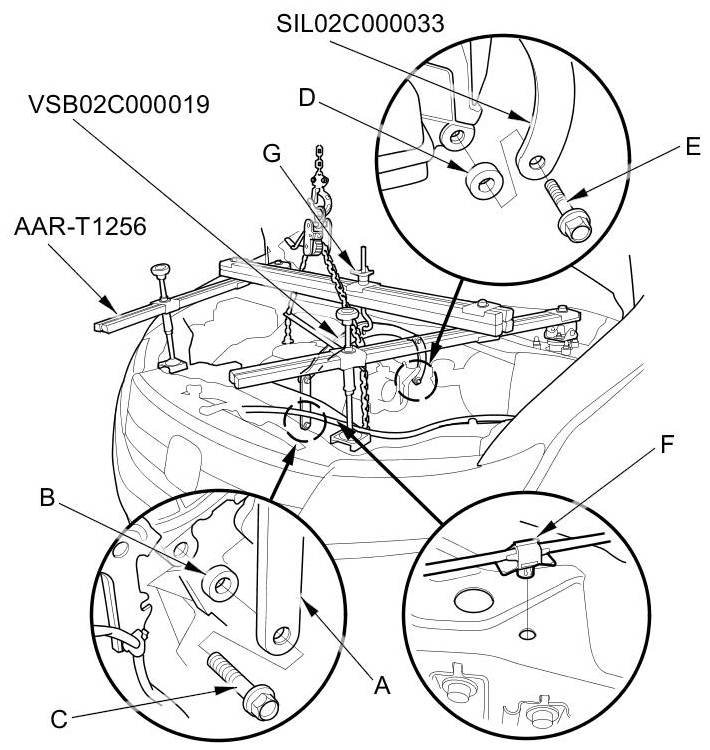 SIL02C000033
VSB02C000019
D
G
E
AAR-T1256
F
B
A
C