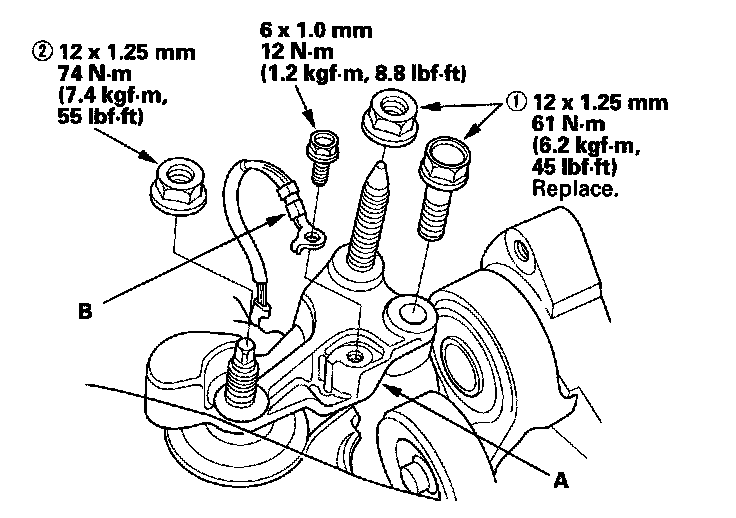 ② 12 x 1.25 mm
74 N·m
(7.4 kgf·m,
55 lbf·ft)

6 x 1.0 mm
12 N·m
(1.2 kgf·m, 8.8 lbf·ft)

① 12 x 1.25 mm
61 N·m
(6.2 kgf·m,
45 lbf·ft)
Replace.

B

A