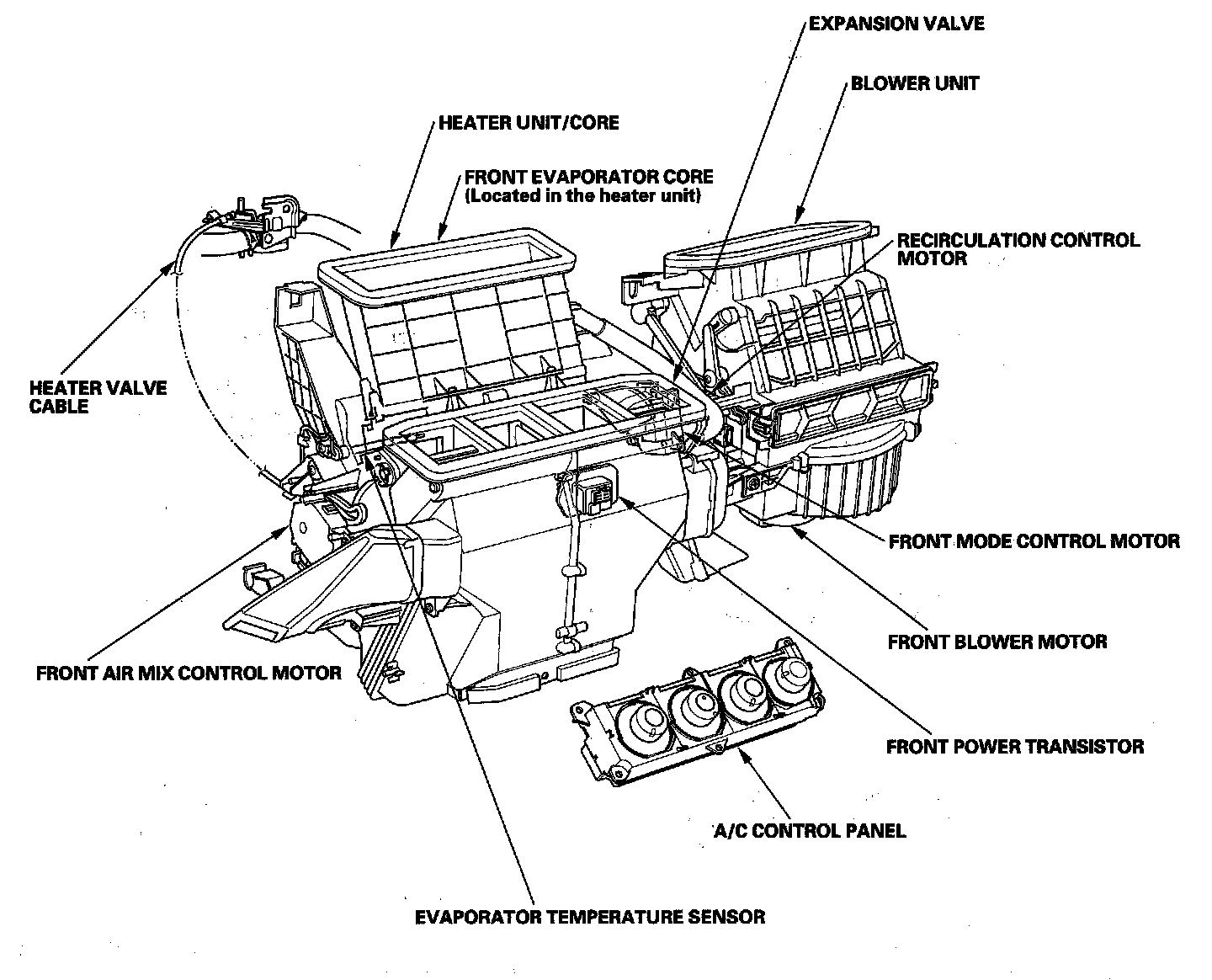 EXPANSION VALVE

BLOWER UNIT

HEATER UNIT/CORE

FRONT EVAPORATOR CORE
(Located in the heater unit)

RECIRCULATION CONTROL MOTOR

HEATER VALVE CABLE

FRONT MODE CONTROL MOTOR

FRONT BLOWER MOTOR

FRONT AIR MIX CONTROL MOTOR

FRONT POWER TRANSISTOR

A/C CONTROL PANEL

EVAPORATOR TEMPERATURE SENSOR