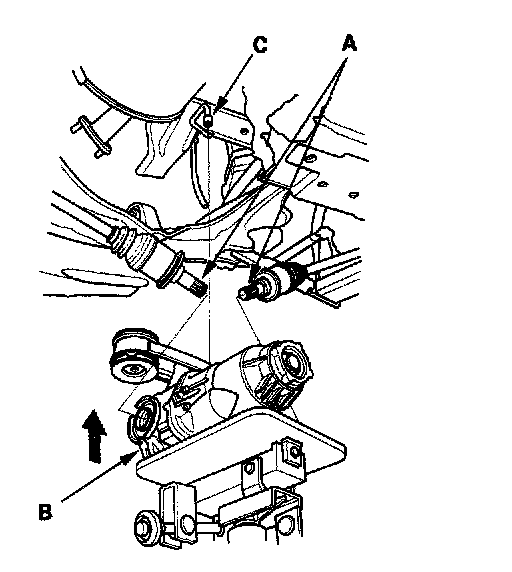 C
A
B