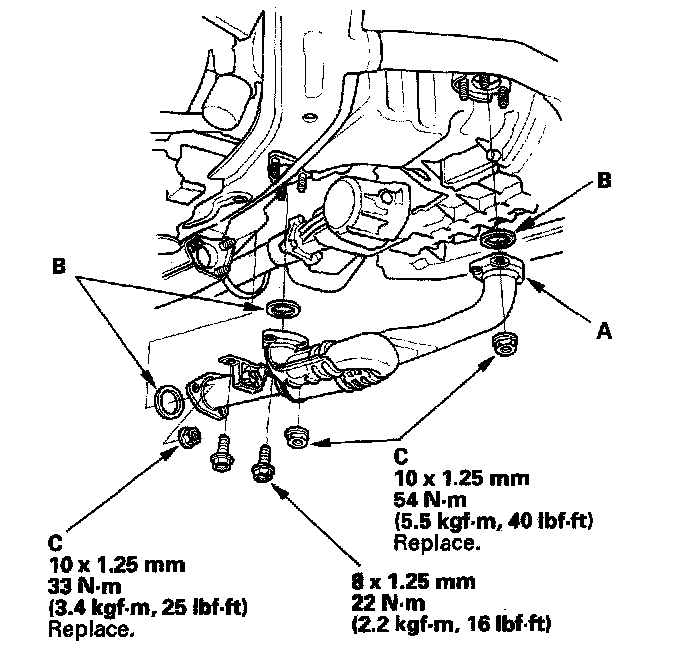 B

B

A

C
10 x 1.25 mm
54 N·m
(5.5 kgf·m, 40 lbf·ft)
Replace.

C
10 x 1.25 mm
33 N·m
(3.4 kgf·m, 25 lbf·ft)
Replace.

8 x 1.25 mm
22 N·m
(2.2 kgf·m, 16 lbf·ft)