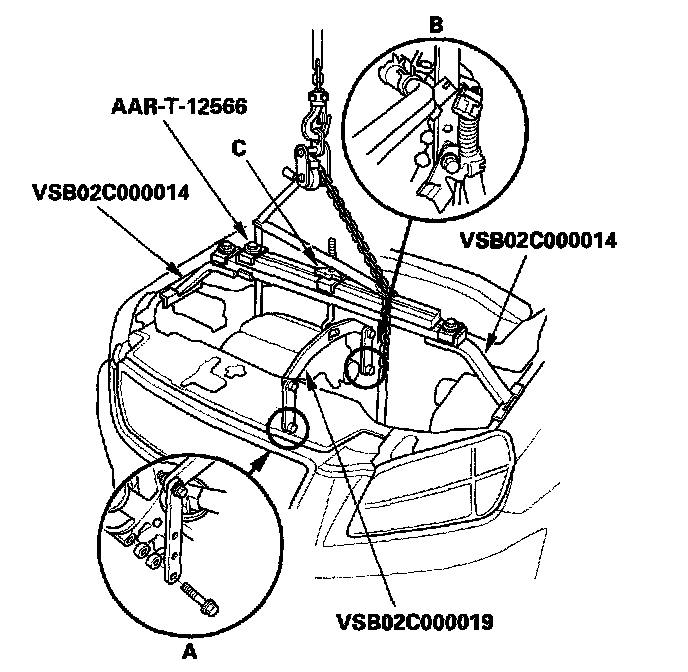 B

AAR-T-12566

C

VSB02C000014

VSB02C000014

VSB02C000019

A