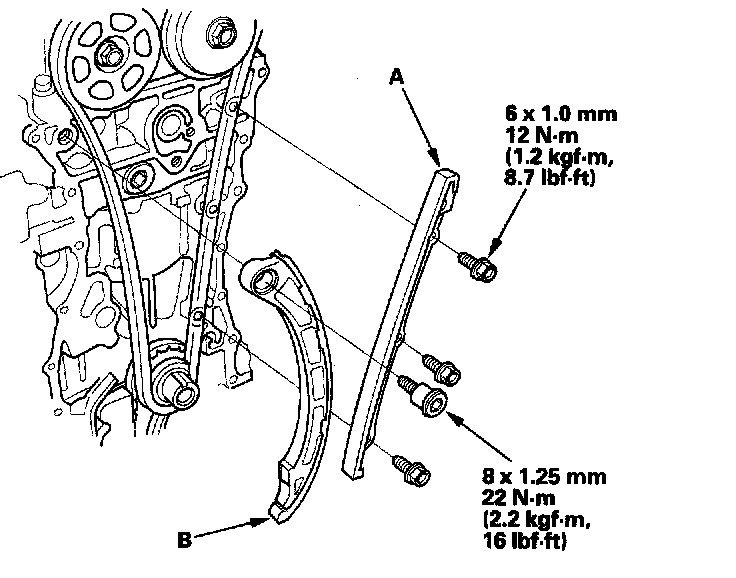 A

6 x 1.0 mm
12 N·m
(1.2 kgf·m,
8.7 lbf·ft)

8 x 1.25 mm
22 N·m
(2.2 kgf·m,
16 lbf·ft)

B