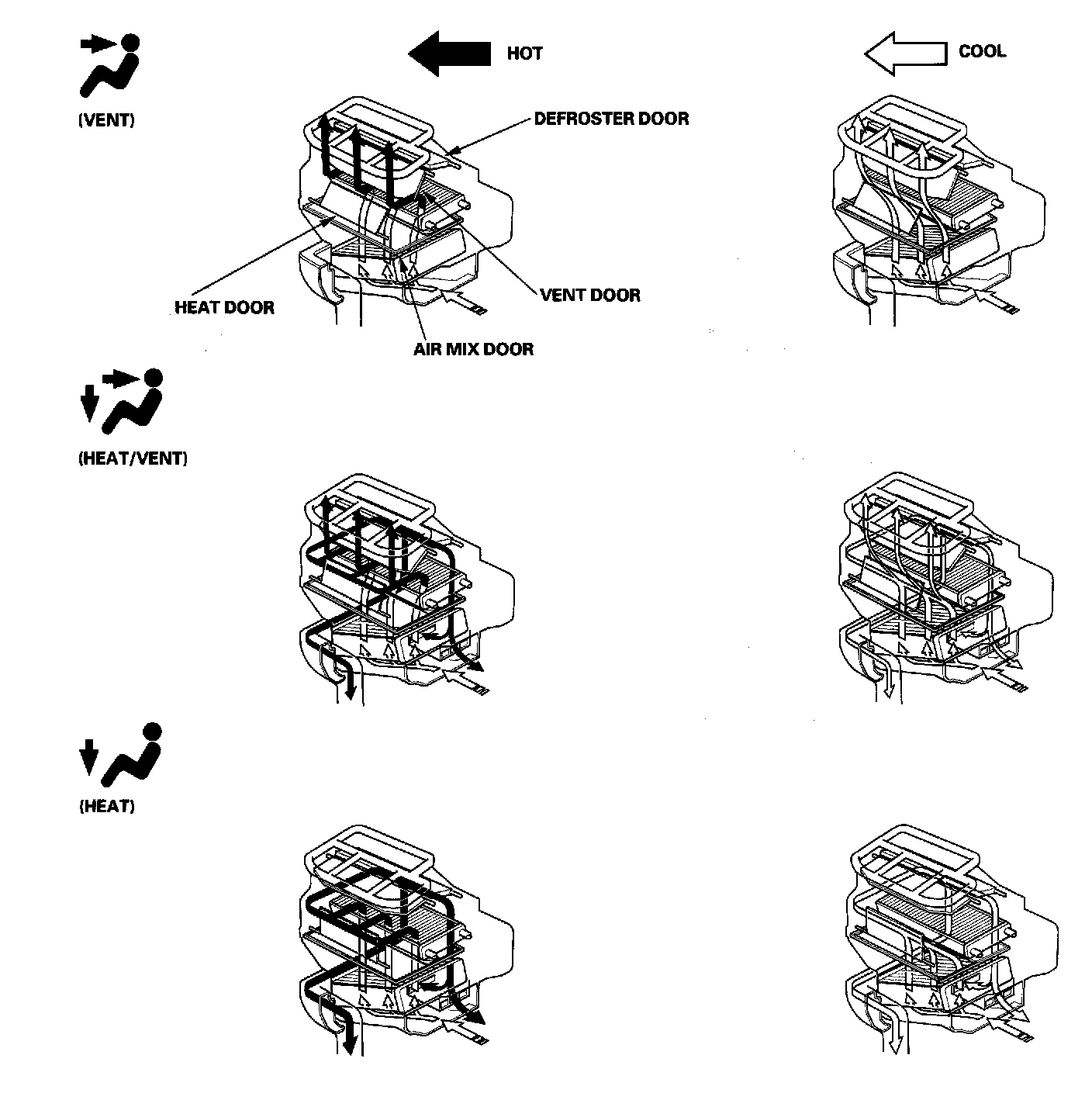 (VENT)

HOT

COOL

DEFROSTER DOOR

HEAT DOOR

VENT DOOR

AIR MIX DOOR

(HEAT/VENT)

(HEAT)