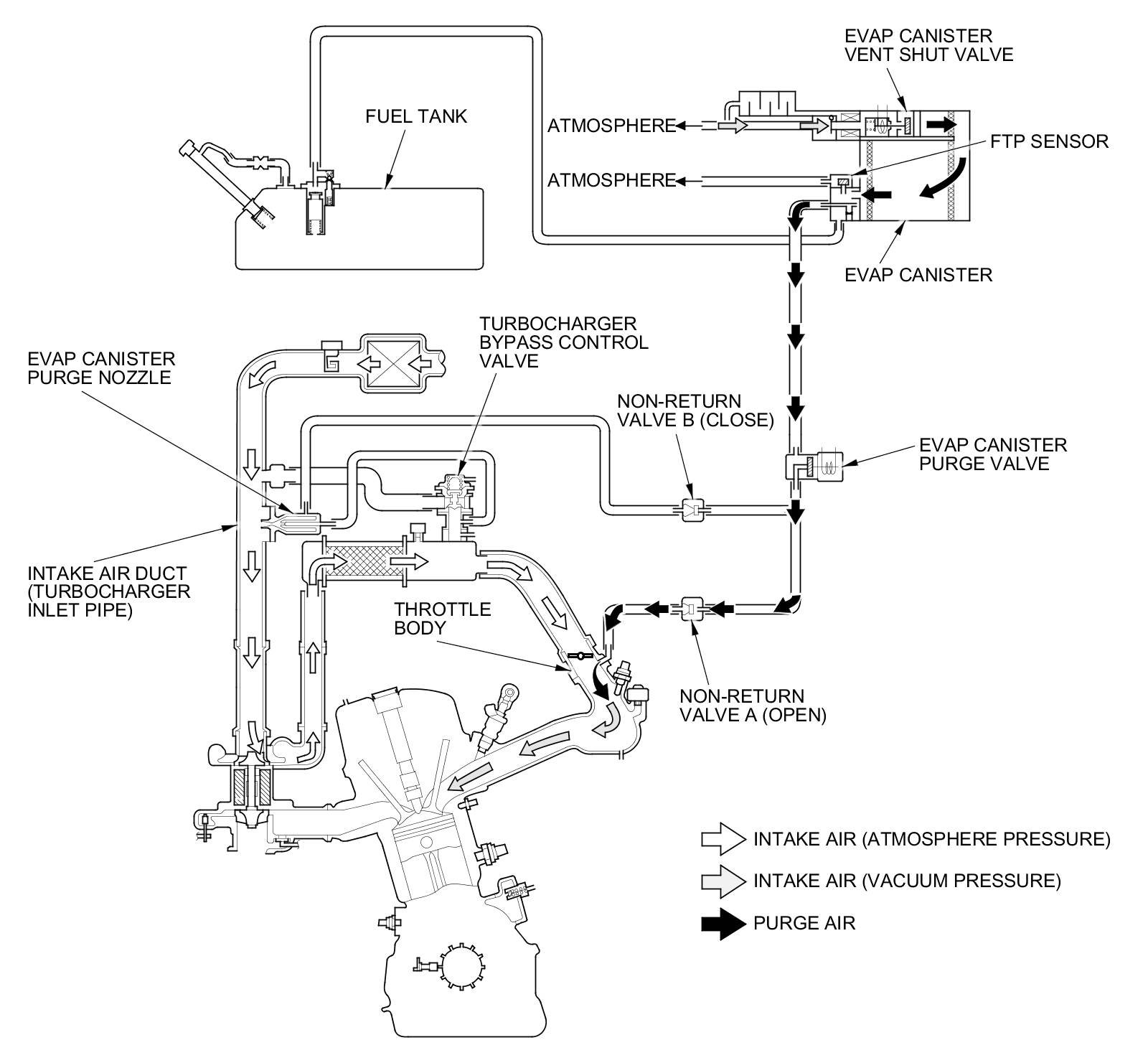 EVAP CANISTER VENT SHUT VALVE

FUEL TANK

ATMOSPHERE

FTP SENSOR

ATMOSPHERE

EVAP CANISTER

TURBOCHARGER BYPASS CONTROL VALVE

EVAP CANISTER PURGE NOZZLE

NON-RETURN VALVE B (CLOSE)

EVAP CANISTER PURGE VALVE

INTAKE AIR DUCT (TURBOCHARGER INLET PIPE)

THROTTLE BODY

NON-RETURN VALVE A (OPEN)

INTAKE AIR (ATMOSPHERE PRESSURE)

INTAKE AIR (VACUUM PRESSURE)

PURGE AIR