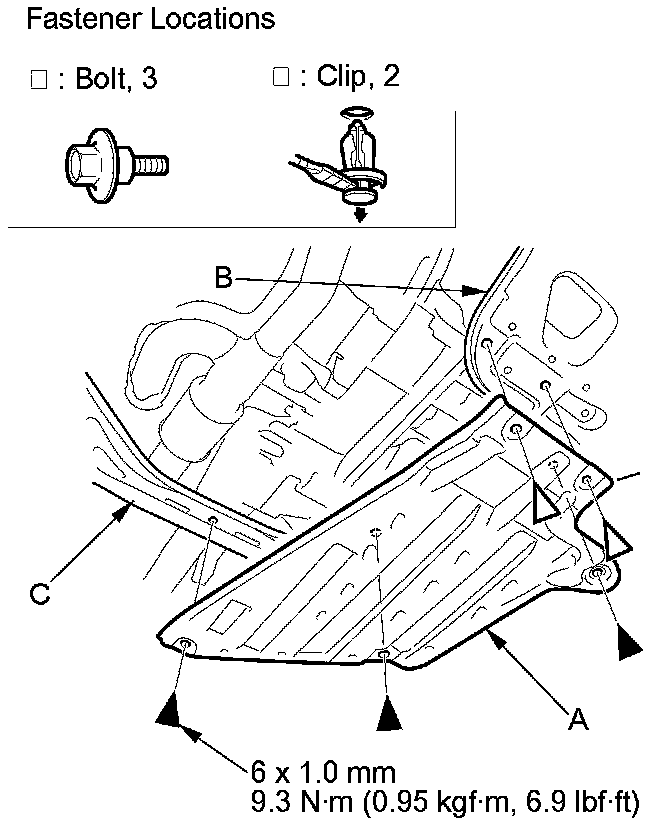 Fastener Locations

□ : Bolt, 3

□ : Clip, 2

B

C

A

6 x 1.0 mm
9.3 N·m (0.95 kgf·m, 6.9 lbf·ft)