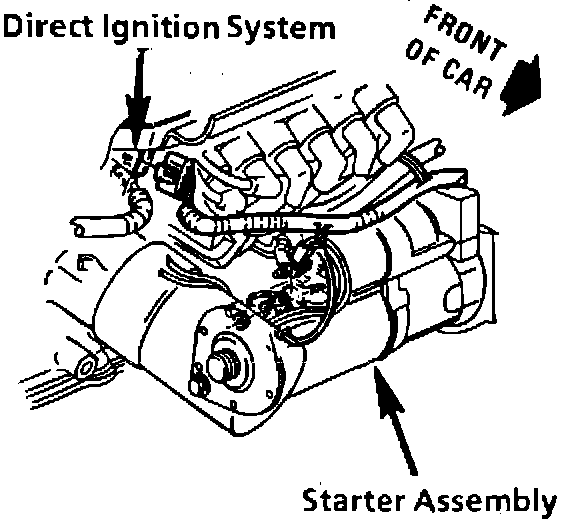 Direct Ignition System

FRONT OF CAR

Starter Assembly