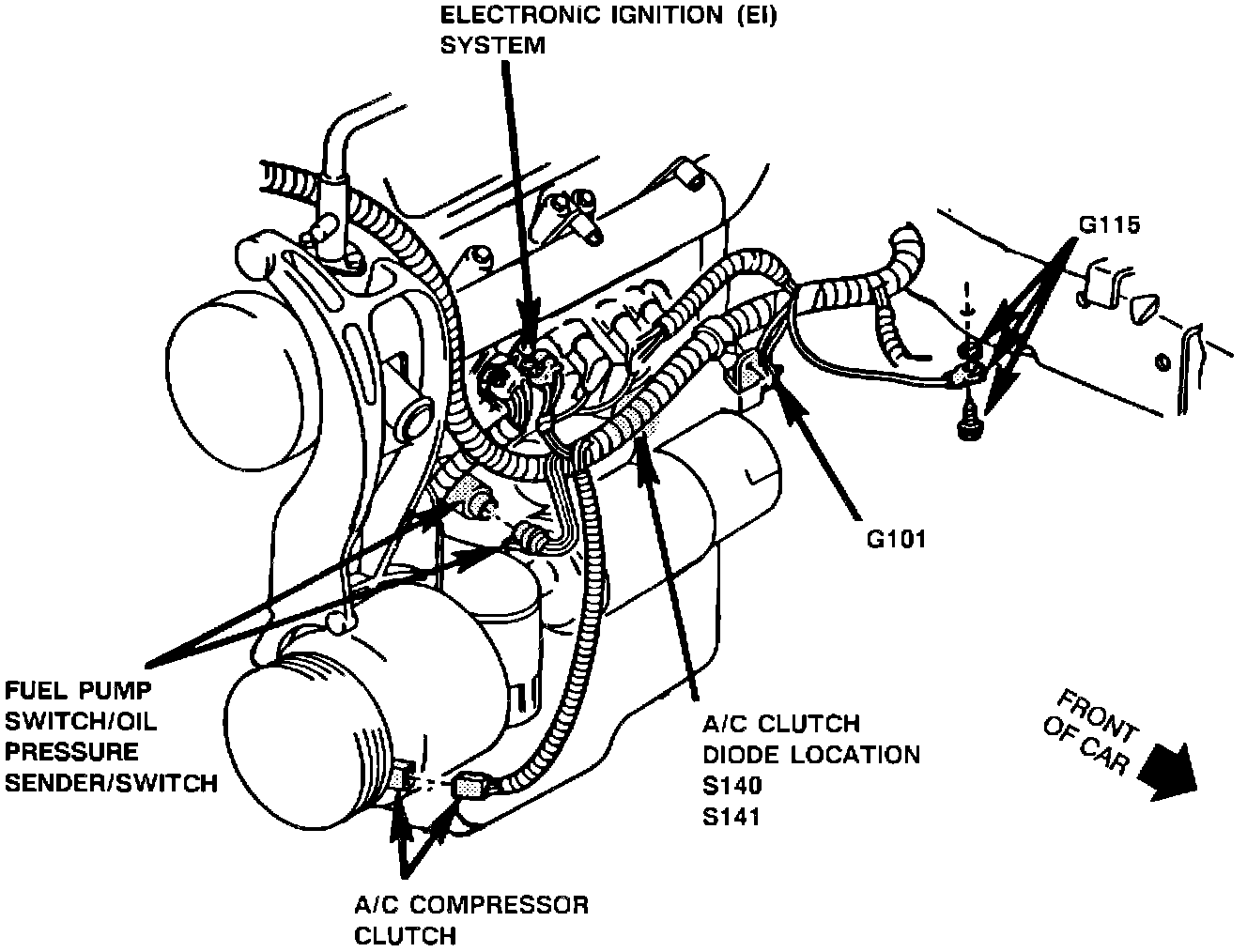 ELECTRONIC IGNITION (EI) SYSTEM

G115

G101

FUEL PUMP SWITCH/OIL PRESSURE SENDER/SWITCH

A/C CLUTCH DIODE LOCATION
S140
S141

FRONT OF CAR

A/C COMPRESSOR CLUTCH