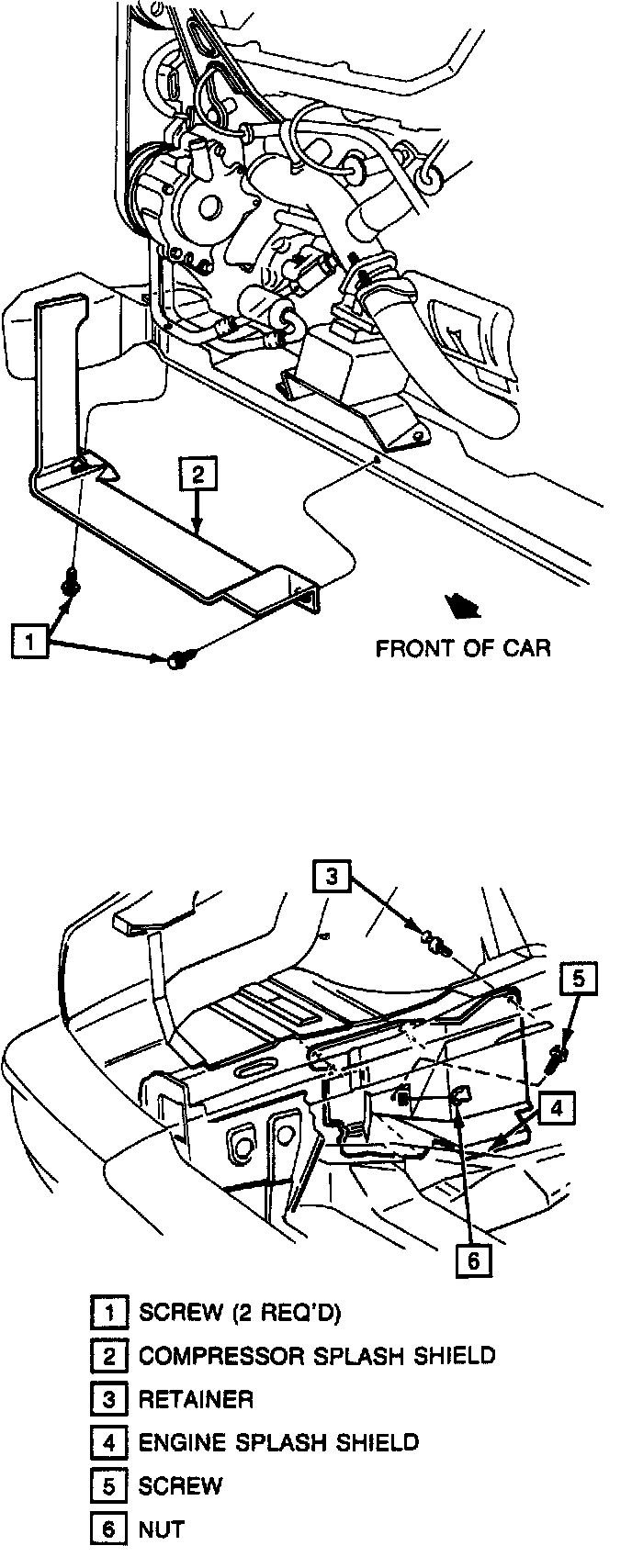 2

1

FRONT OF CAR

3

5

4

6

1 SCREW (2 REQ'D)
2 COMPRESSOR SPLASH SHIELD
3 RETAINER
4 ENGINE SPLASH SHIELD
5 SCREW
6 NUT