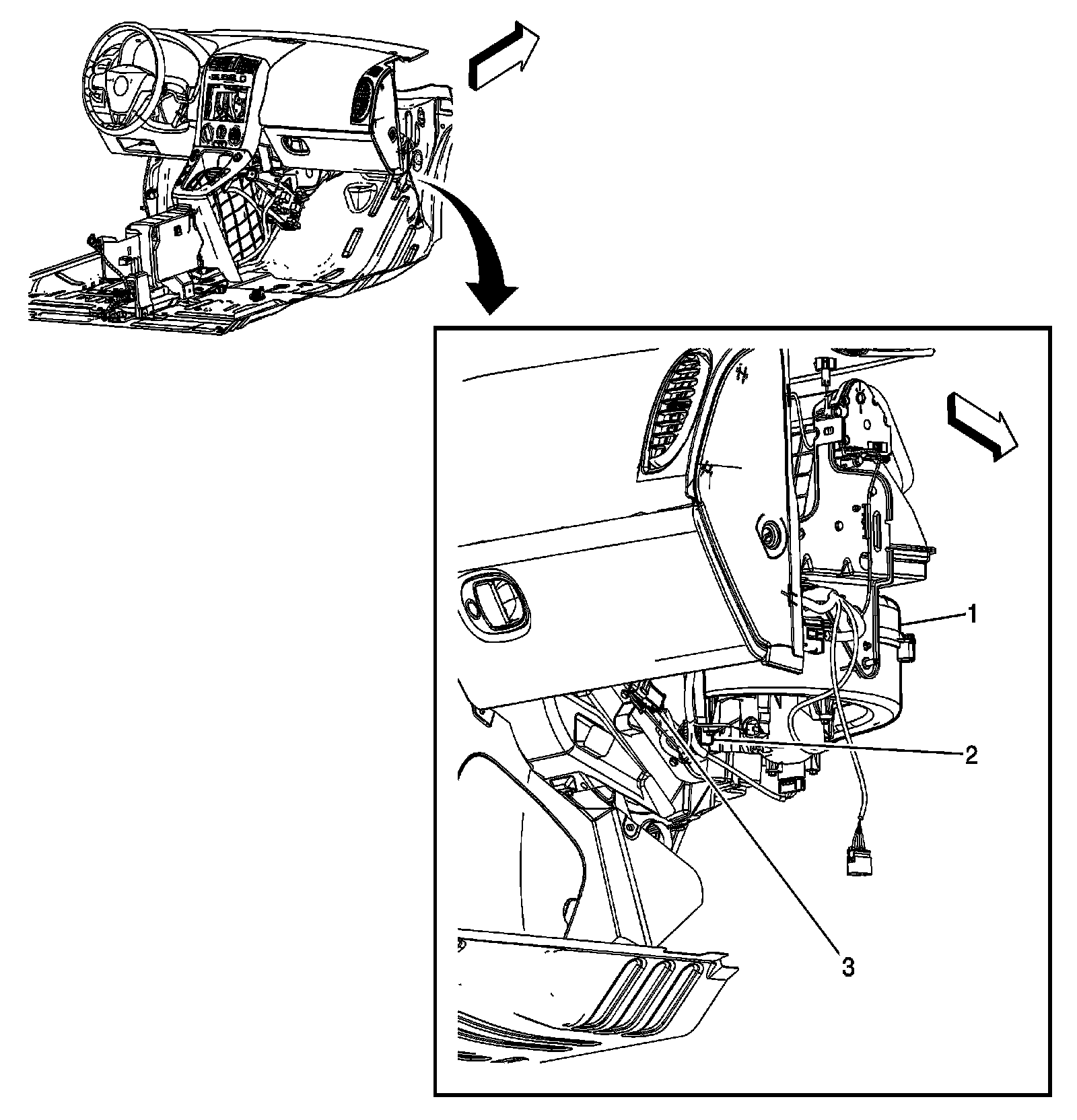 1
2
3