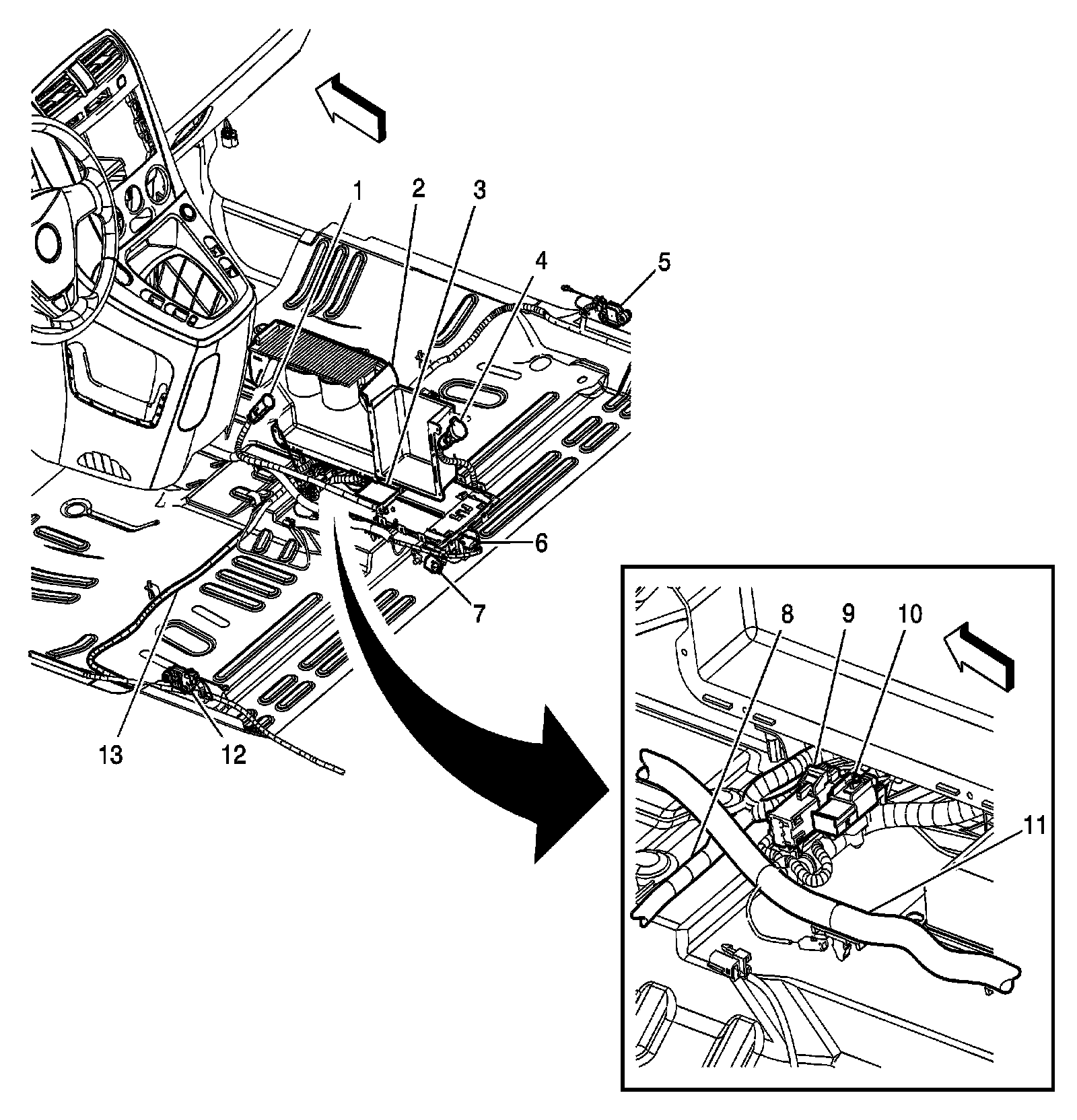 1
2
3
4
5
6
7
13
12
8
9
10
11