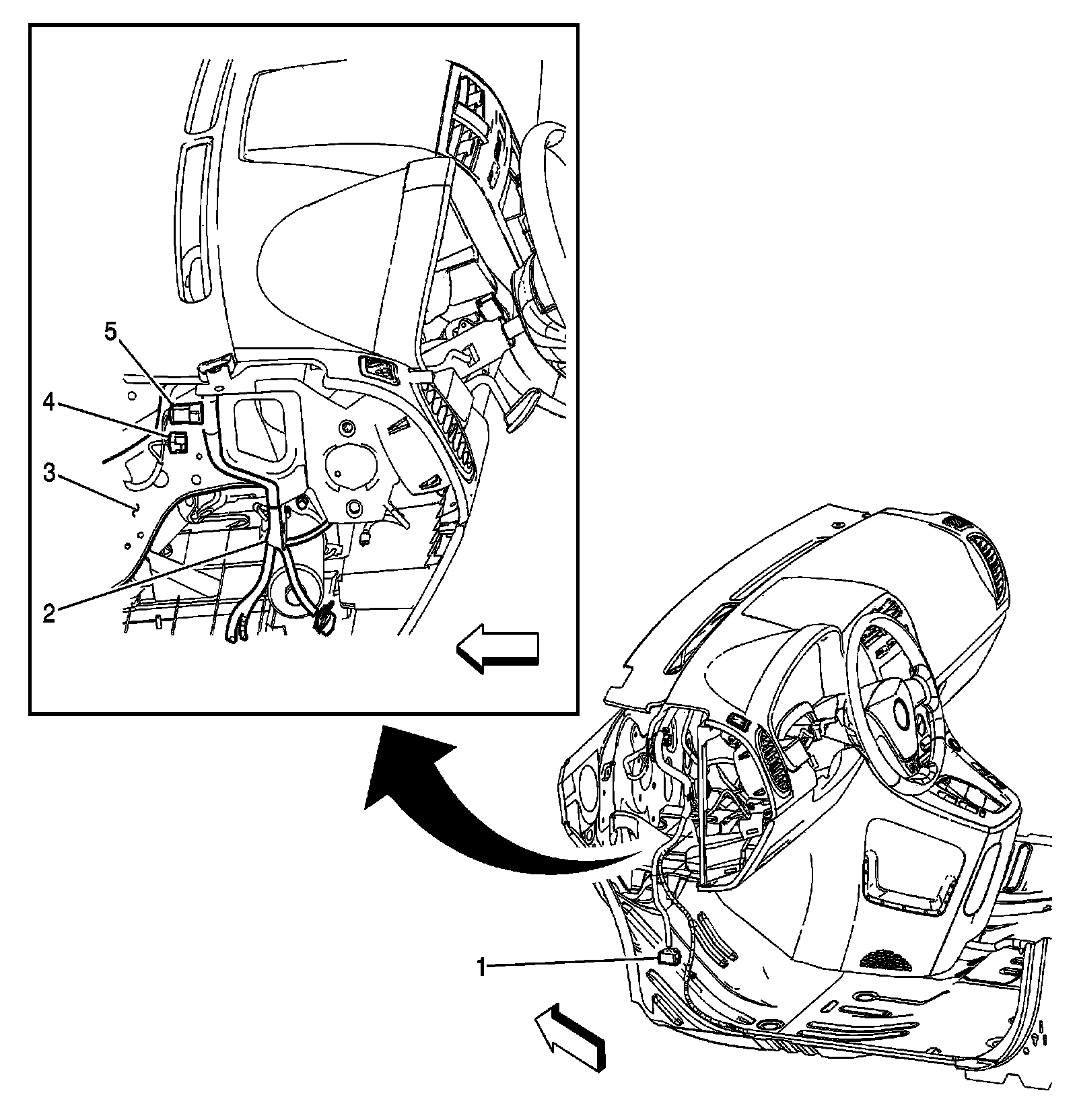 5
4
3
2
1