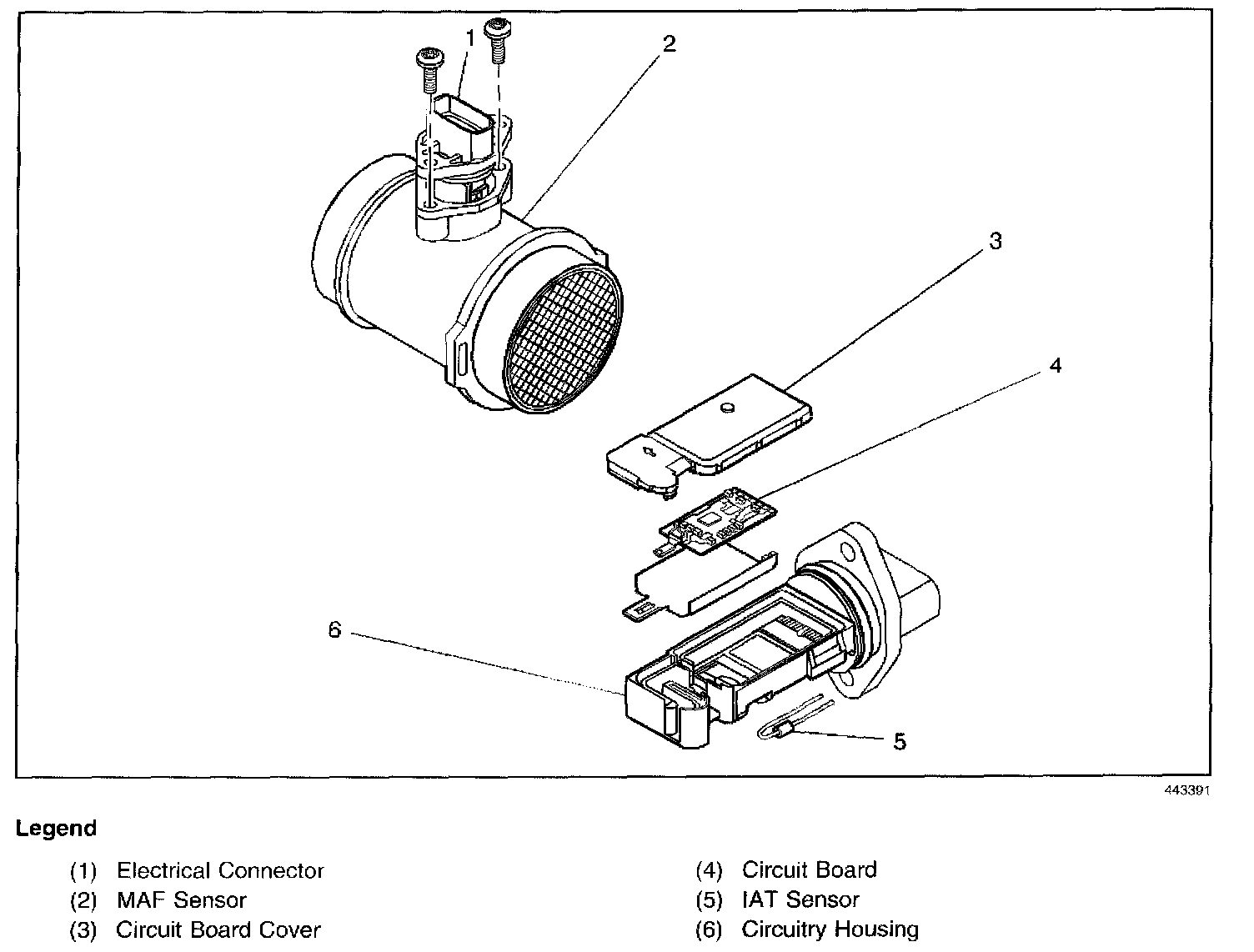 1
2
3
4
6
5
443391

Legend

(1) Electrical Connector
(2) MAF Sensor
(3) Circuit Board Cover

(4) Circuit Board
(5) IAT Sensor
(6) Circuitry Housing