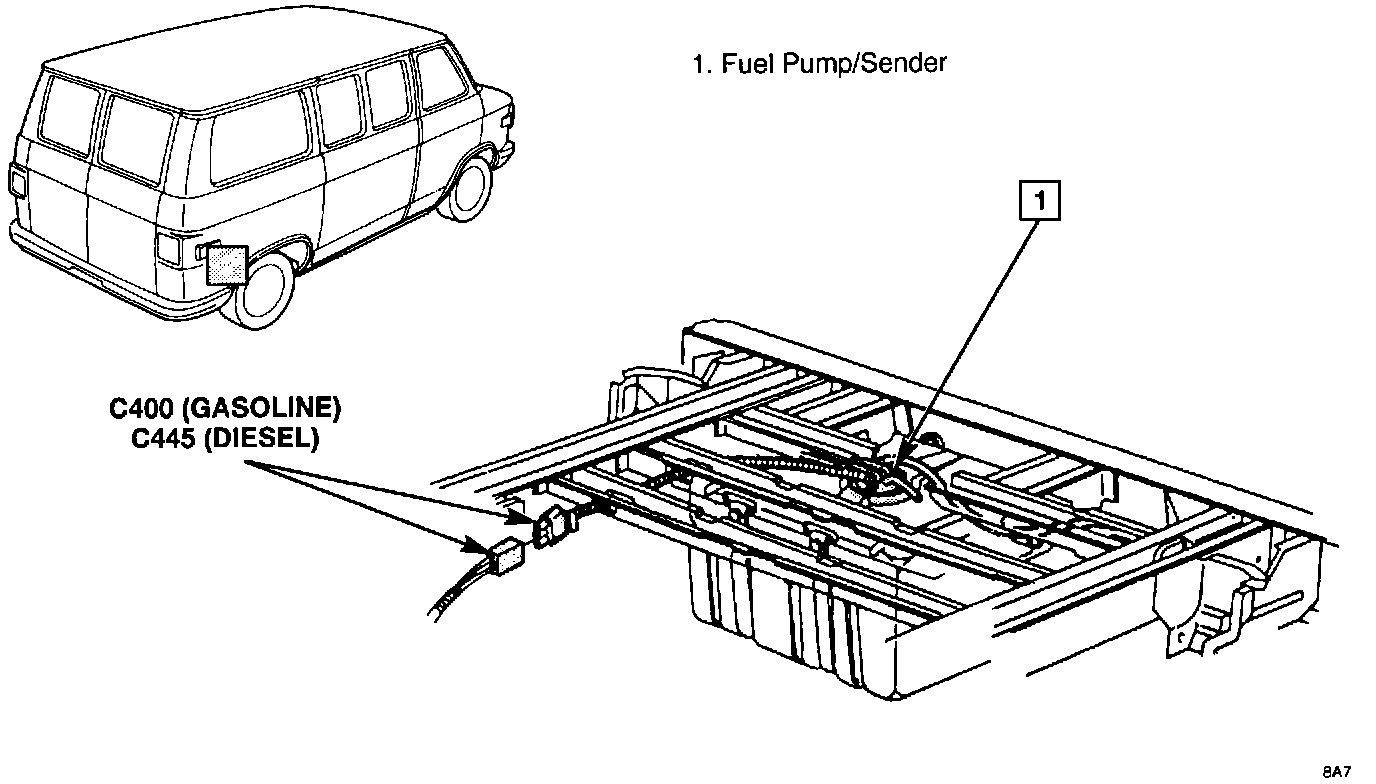 1. Fuel Pump/Sender

1

C400 (GASOLINE)
C445 (DIESEL)

8A7