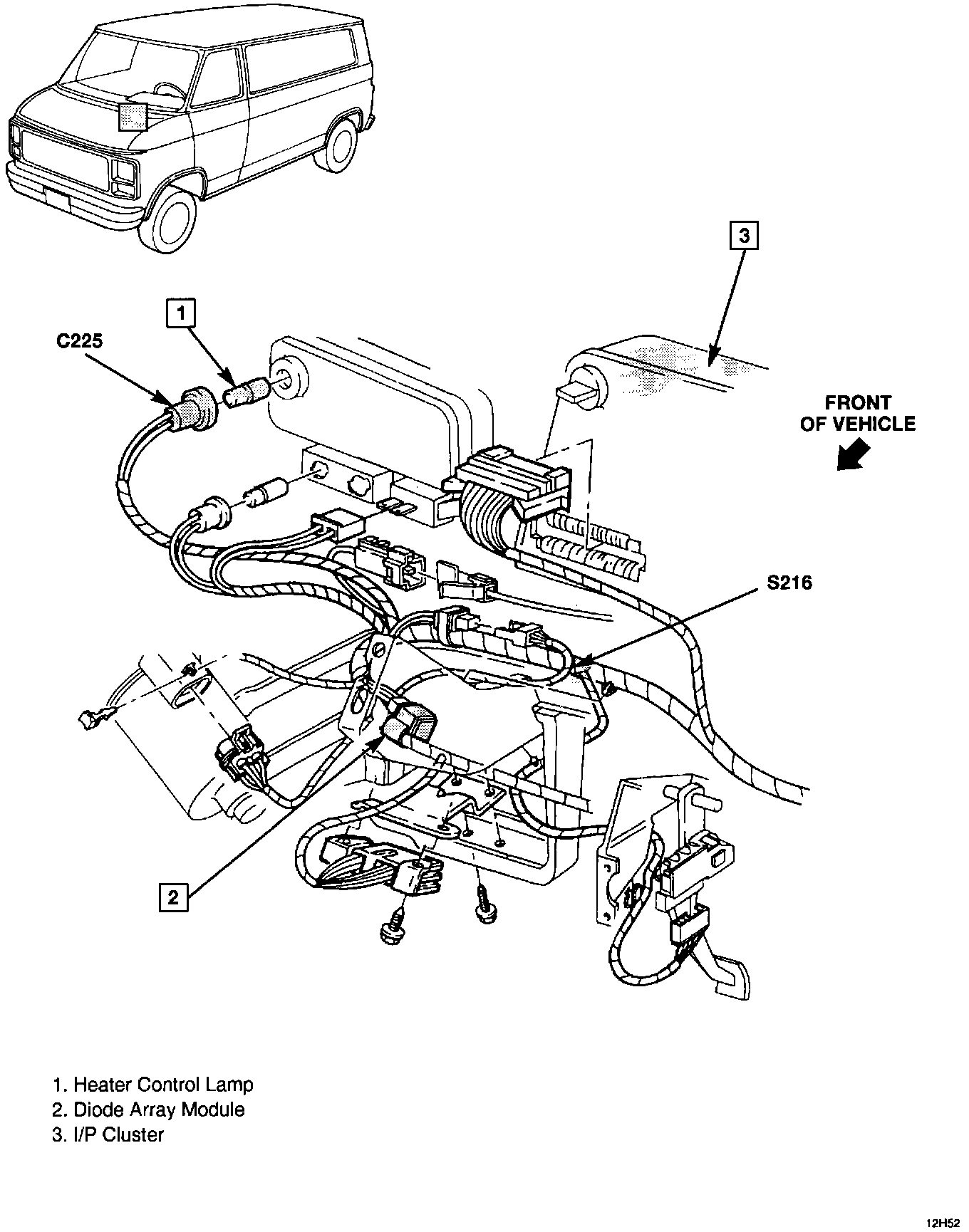 3

1

C225

FRONT OF VEHICLE

S216

2

1. Heater Control Lamp
2. Diode Array Module
3. I/P Cluster

12H52