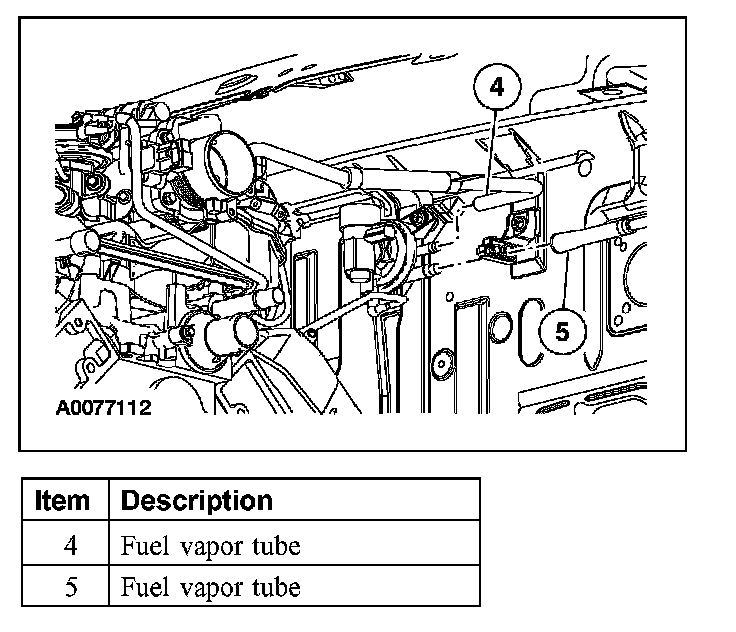 4

5

A0077112

| Item | Description |
|---|---|
| 4 | Fuel vapor tube |
| 5 | Fuel vapor tube |