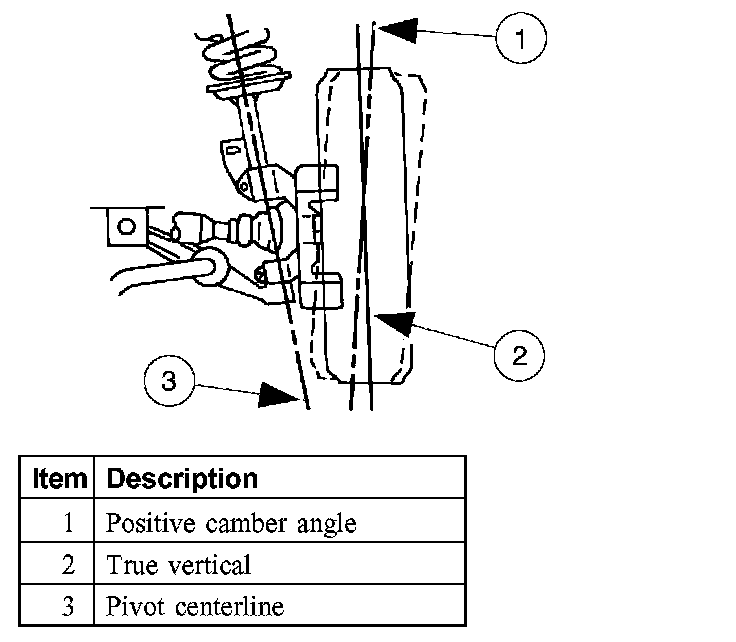 1

2

3

| Item | Description |
|---|---|
| 1 | Positive camber angle |
| 2 | True vertical |
| 3 | Pivot centerline |