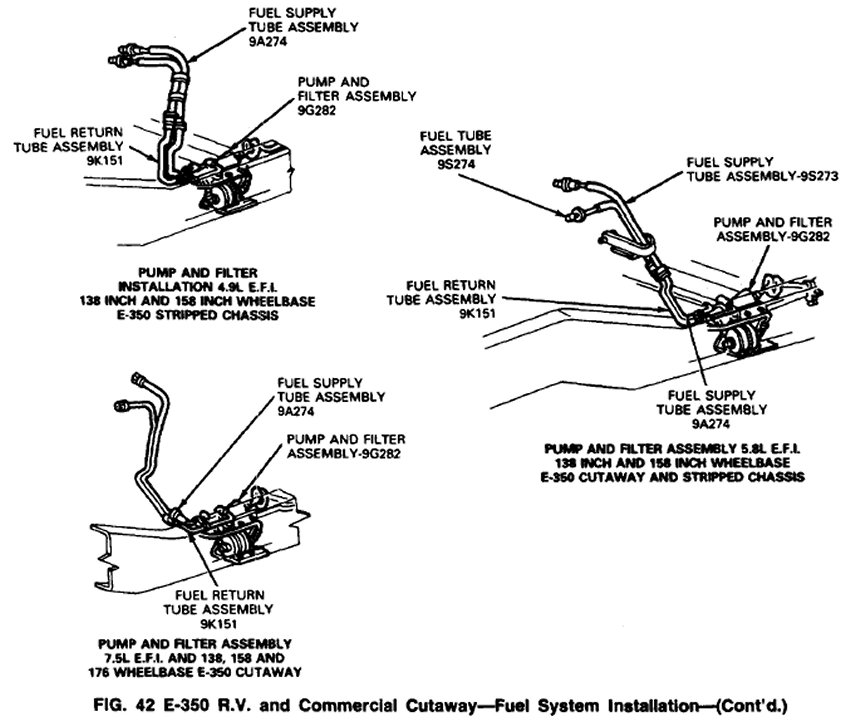 FUEL SUPPLY
TUBE ASSEMBLY
9A274

PUMP AND
FILTER ASSEMBLY
9G282

FUEL RETURN
TUBE ASSEMBLY
9K151

PUMP AND FILTER
INSTALLATION 4.9L E.F.I.
138 INCH AND 158 INCH WHEELBASE
E-350 STRIPPED CHASSIS

FUEL TUBE
ASSEMBLY
9S274

FUEL SUPPLY
TUBE ASSEMBLY-9S273

PUMP AND FILTER
ASSEMBLY-9G282

FUEL RETURN
TUBE ASSEMBLY
9K151

FUEL SUPPLY
TUBE ASSEMBLY
9A274

PUMP AND FILTER ASSEMBLY 5.8L E.F.I.
138 INCH AND 158 INCH WHEELBASE
E-350 CUTAWAY AND STRIPPED CHASSIS

FUEL SUPPLY
TUBE ASSEMBLY
9A274

PUMP AND FILTER
ASSEMBLY-9G282

FUEL RETURN
TUBE ASSEMBLY
9K151

PUMP AND FILTER ASSEMBLY
7.5L E.F.I. AND 138, 158 AND
176 WHEELBASE E-350 CUTAWAY

FIG. 42 E-350 R.V. and Commercial Cutaway—Fuel System Installation—(Cont'd.)