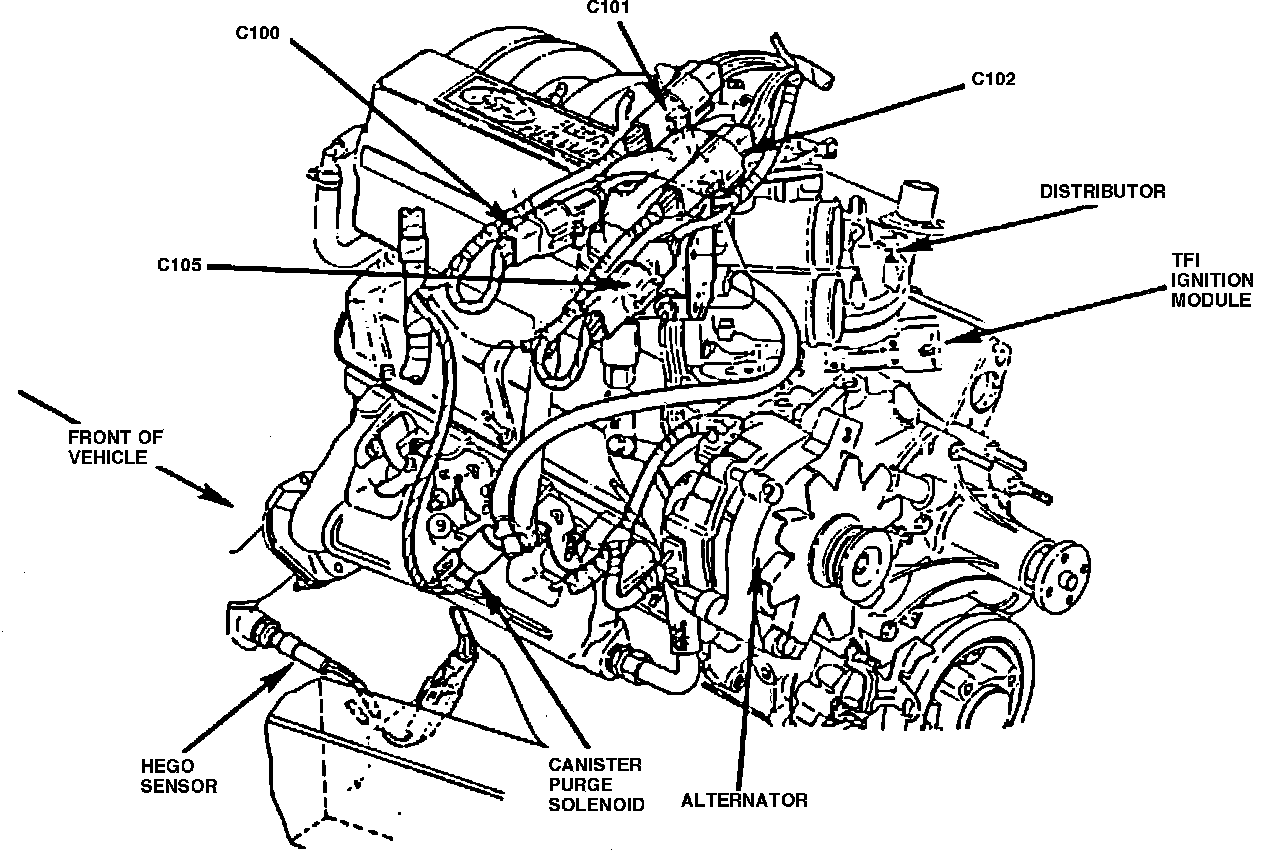 C101
C100
C102
DISTRIBUTOR
C105
TFI IGNITION MODULE
FRONT OF VEHICLE
HEGO SENSOR
CANISTER PURGE SOLENOID
ALTERNATOR