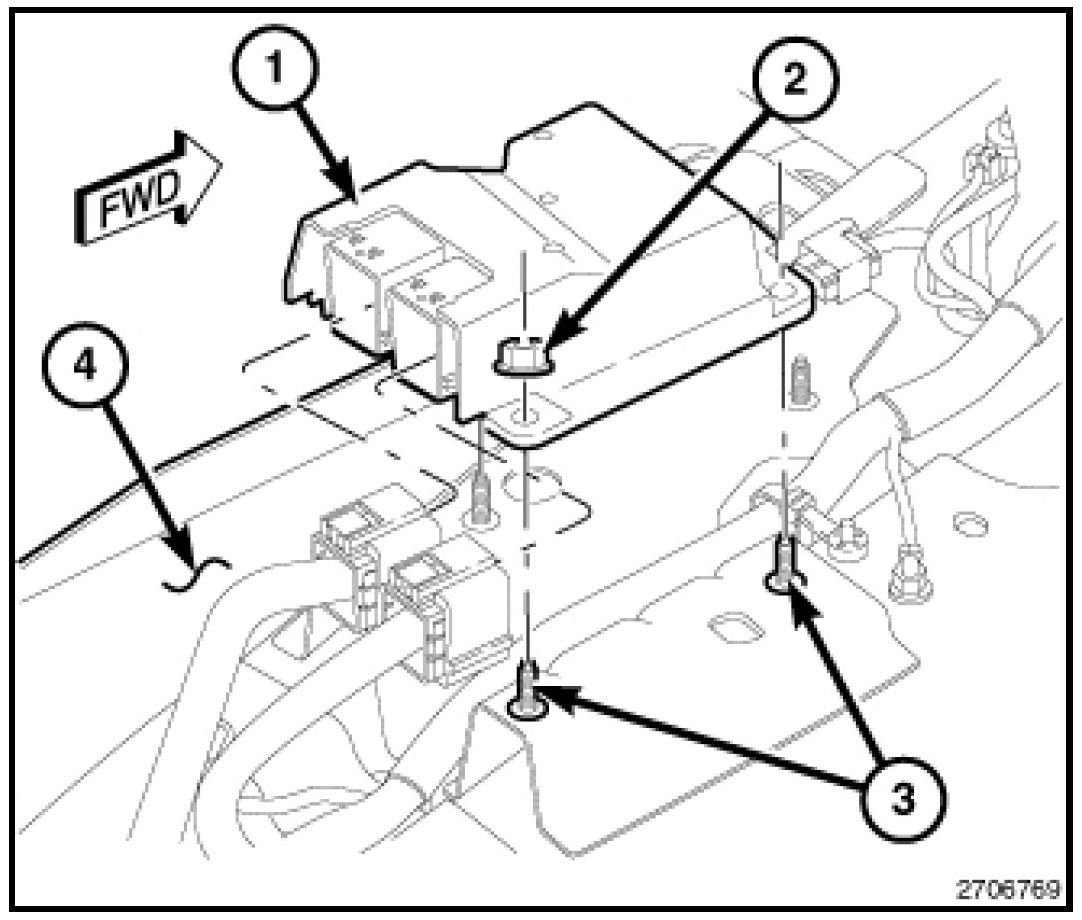 1
2
FWD
4
3
2706769