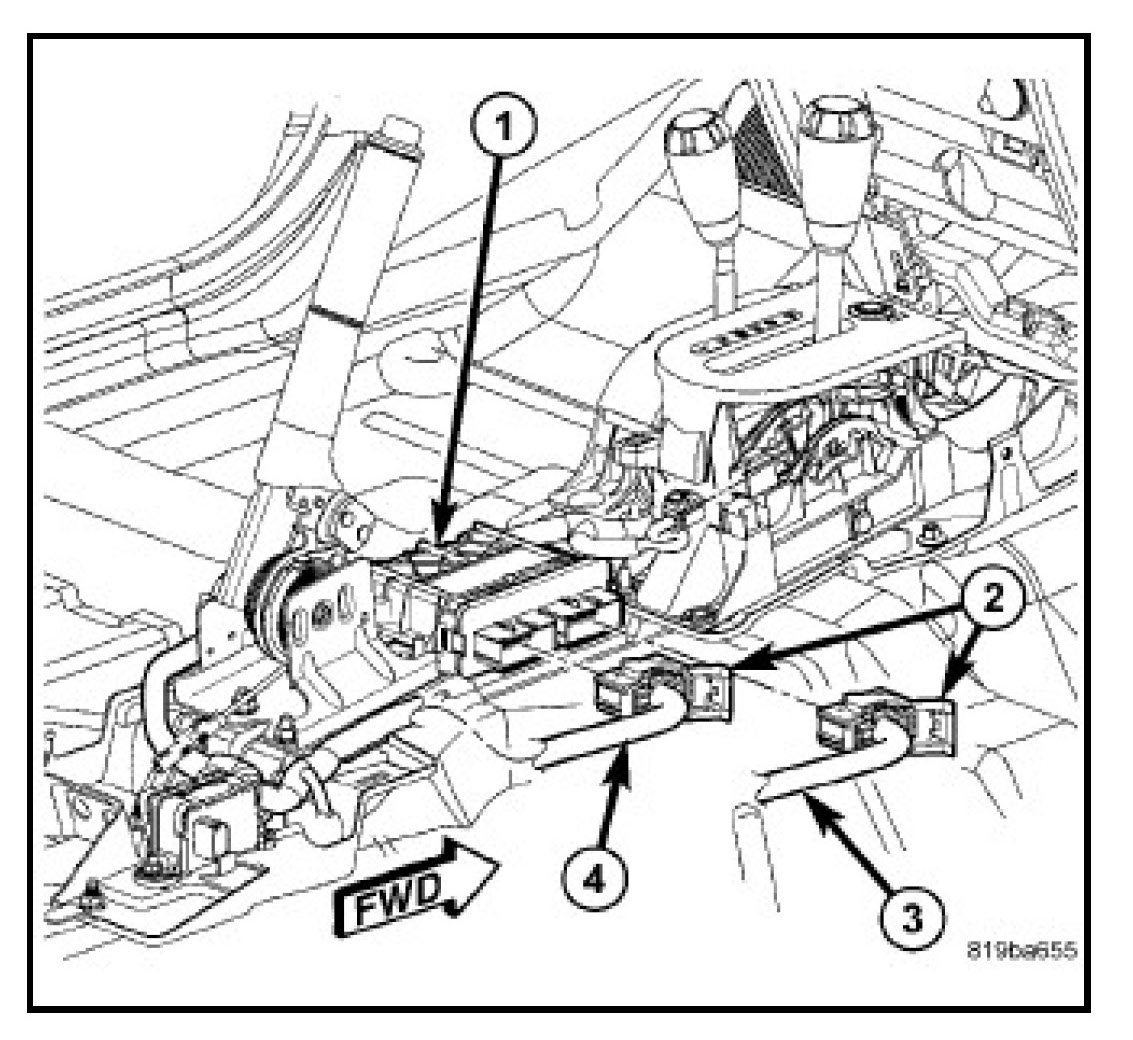 1
2
FWD
4
3
819ba655