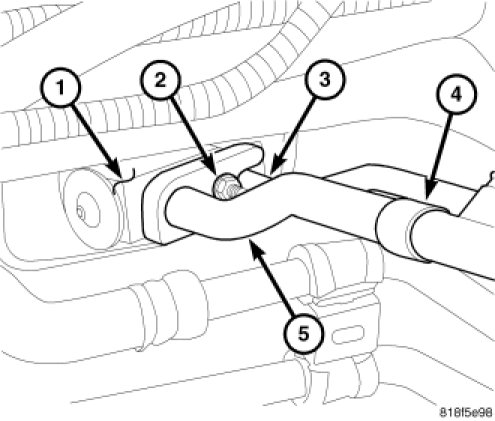 1
2
3
4
5
818f5e98