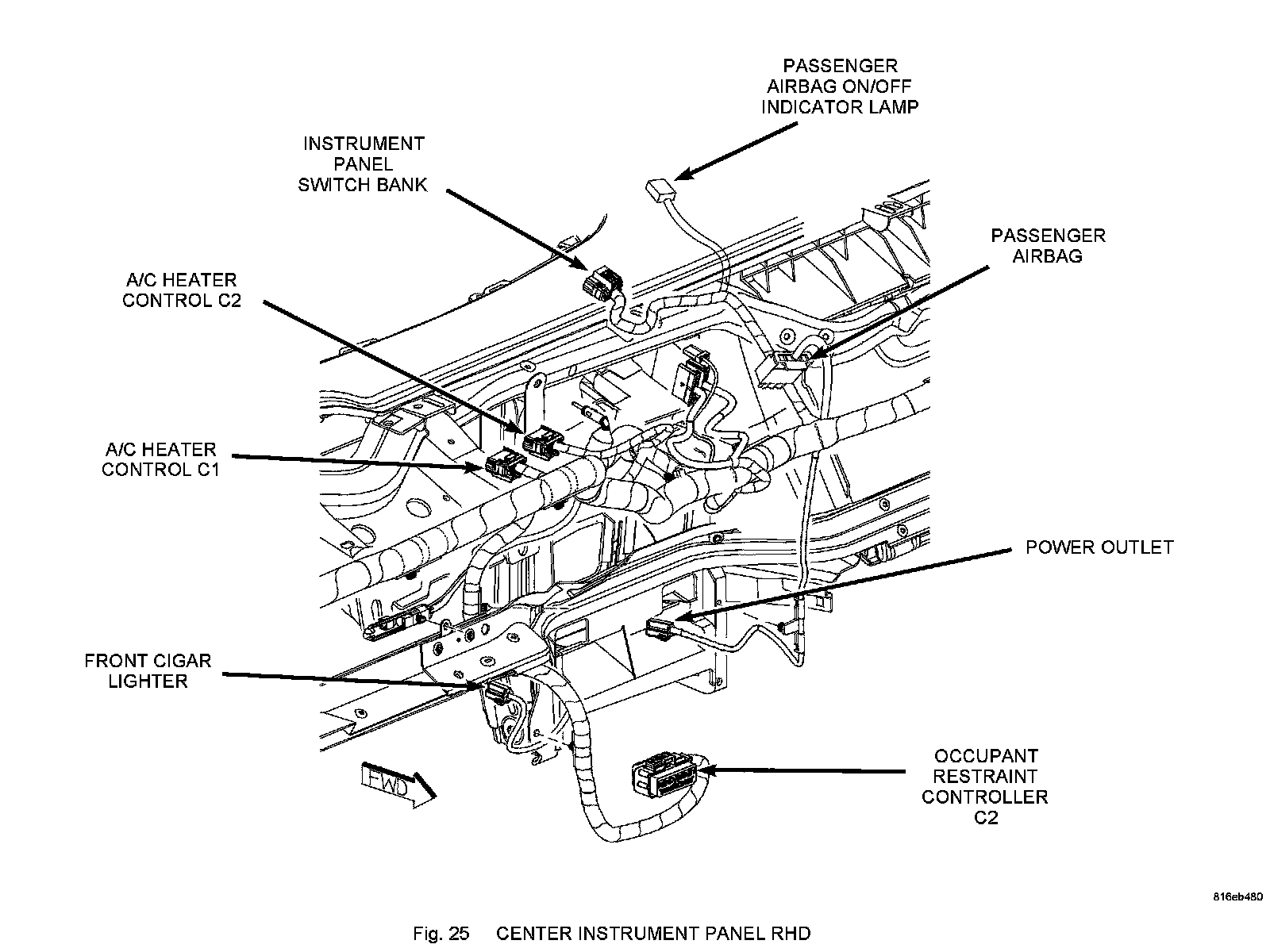 PASSENGER AIRBAG ON/OFF INDICATOR LAMP

INSTRUMENT PANEL SWITCH BANK

PASSENGER AIRBAG

A/C HEATER CONTROL C2

A/C HEATER CONTROL C1

POWER OUTLET

FRONT CIGAR LIGHTER

FWD

OCCUPANT RESTRAINT CONTROLLER C2

816eb480

Fig. 25 CENTER INSTRUMENT PANEL RHD