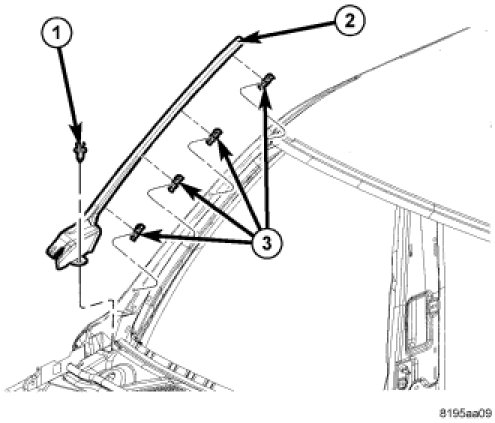 1
2
3
8195aa09