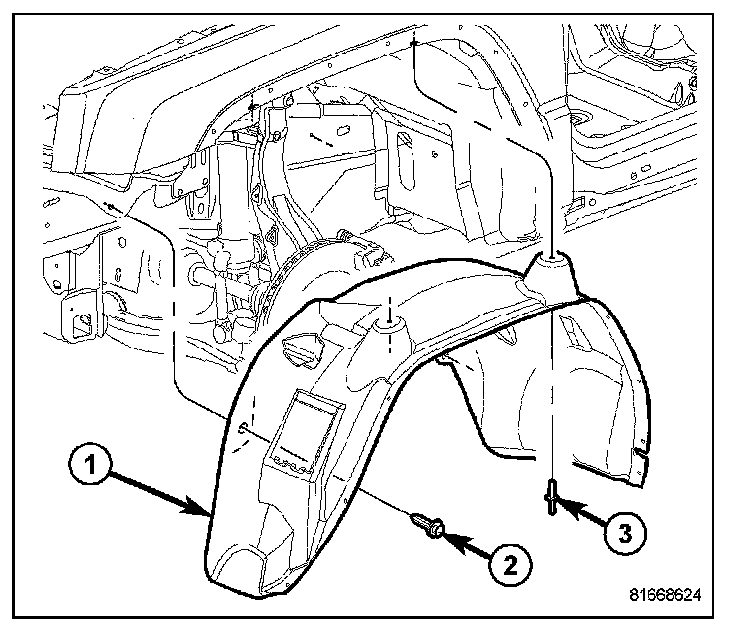 1
2
3
81668624