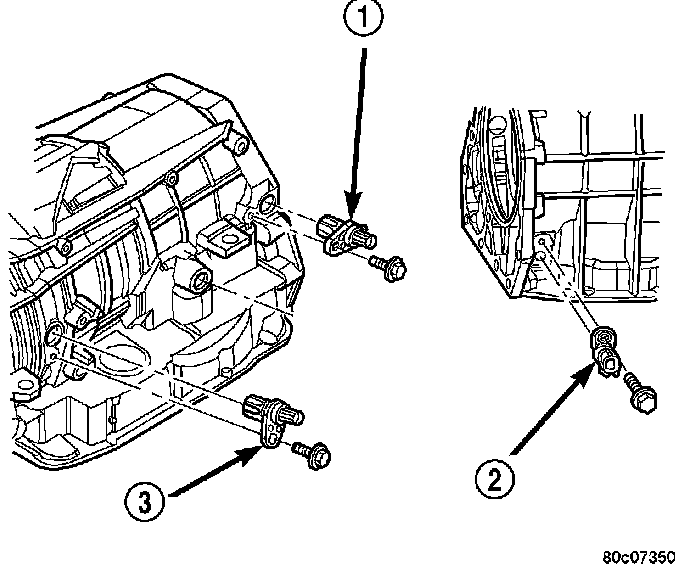 1

2

3

80c07350