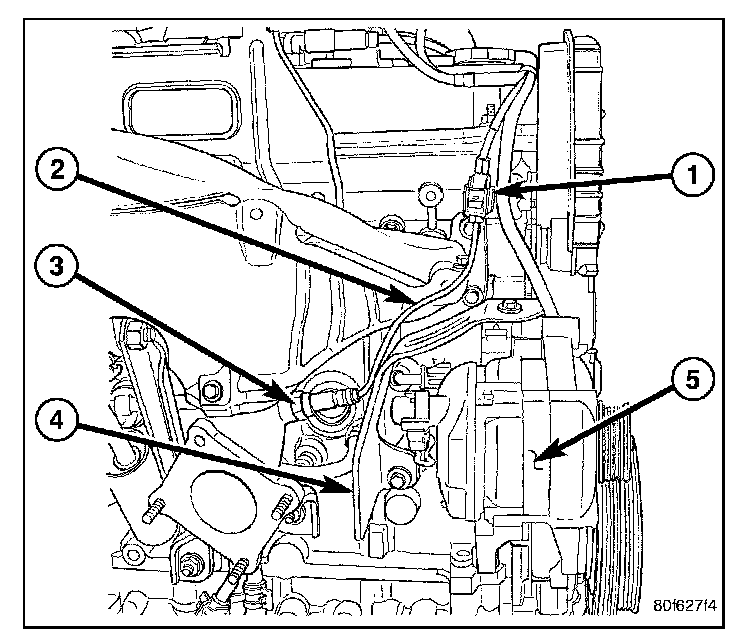 1
2
3
4
5
80f627f4