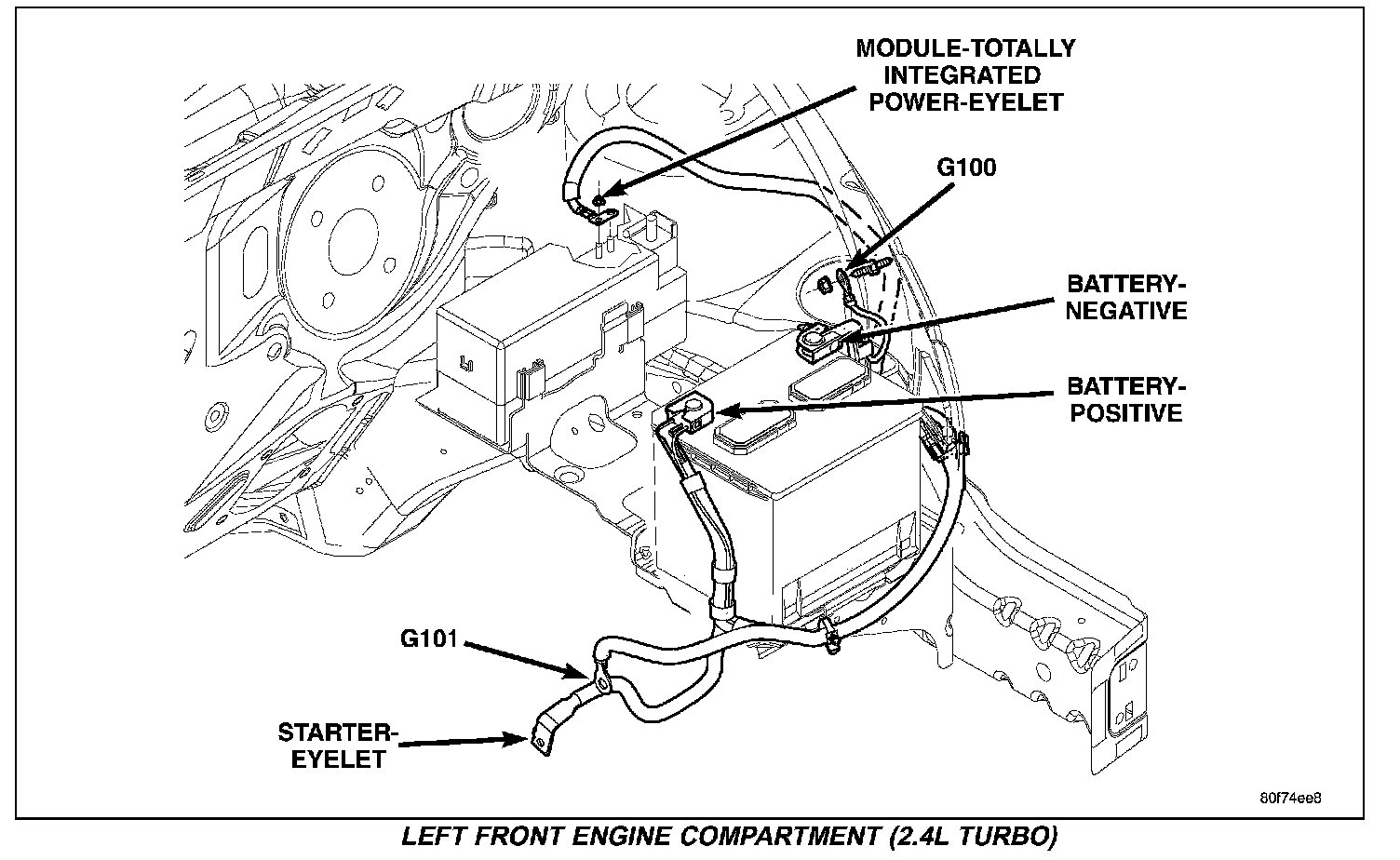 MODULE-TOTALLY INTEGRATED POWER-EYELET

G100

BATTERY-NEGATIVE

BATTERY-POSITIVE

G101

STARTER-EYELET

80f74ee8

LEFT FRONT ENGINE COMPARTMENT (2.4L TURBO)