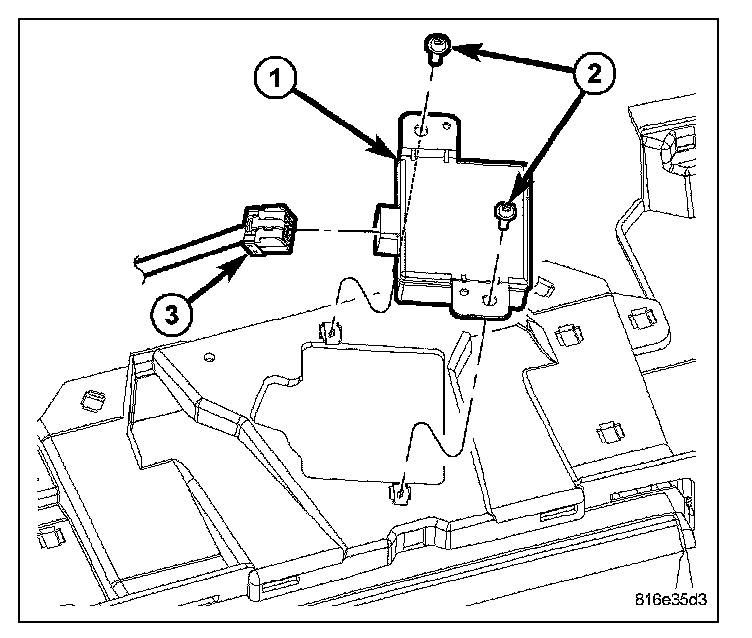 1
2
3
816e35d3