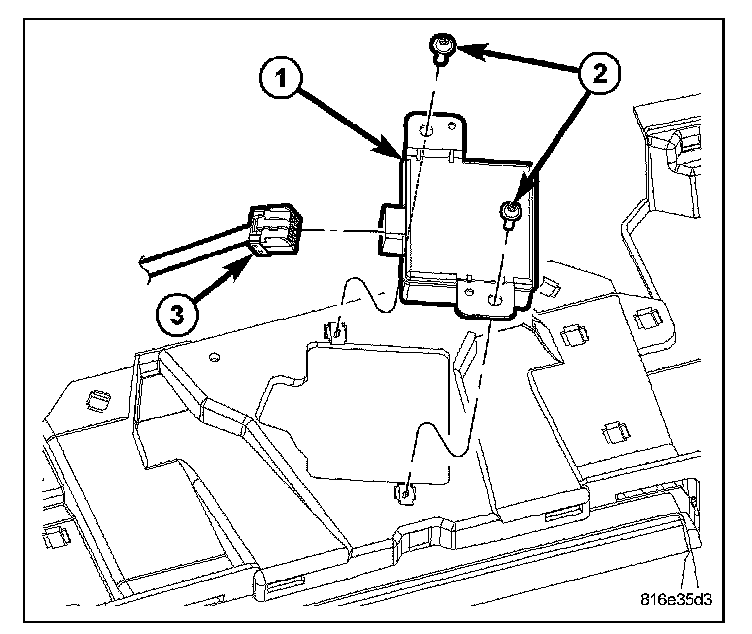 1
2
3
816e35d3