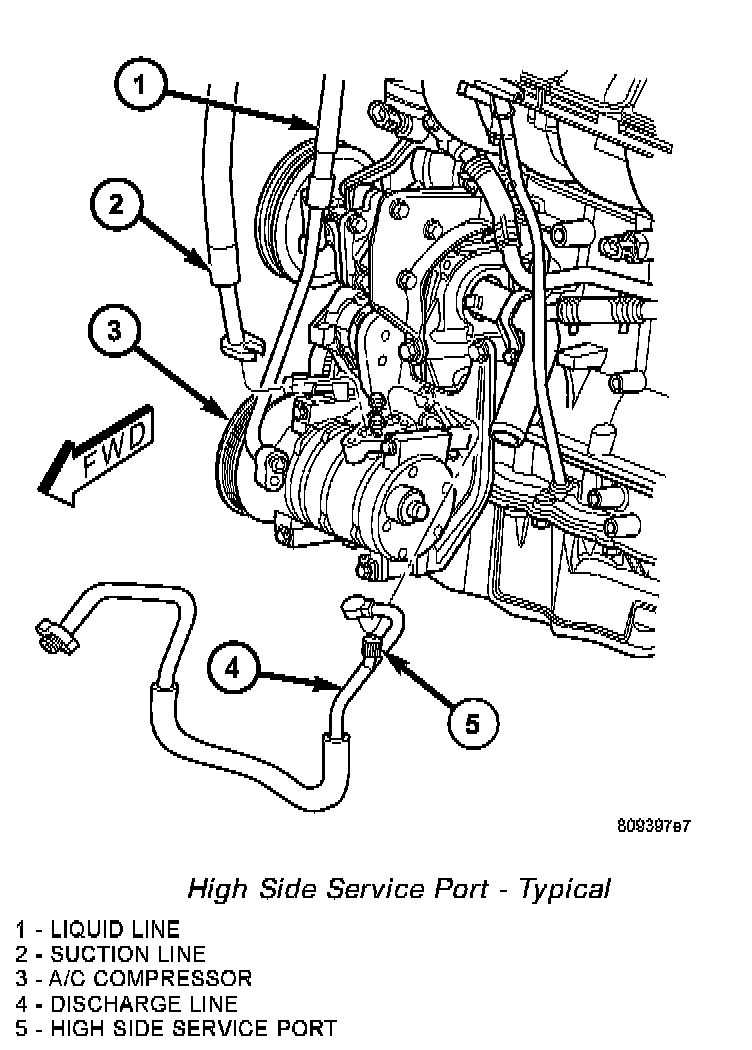 1
2
3
FWD
4
5
809397e7

High Side Service Port - Typical

1 - LIQUID LINE
2 - SUCTION LINE
3 - A/C COMPRESSOR
4 - DISCHARGE LINE
5 - HIGH SIDE SERVICE PORT