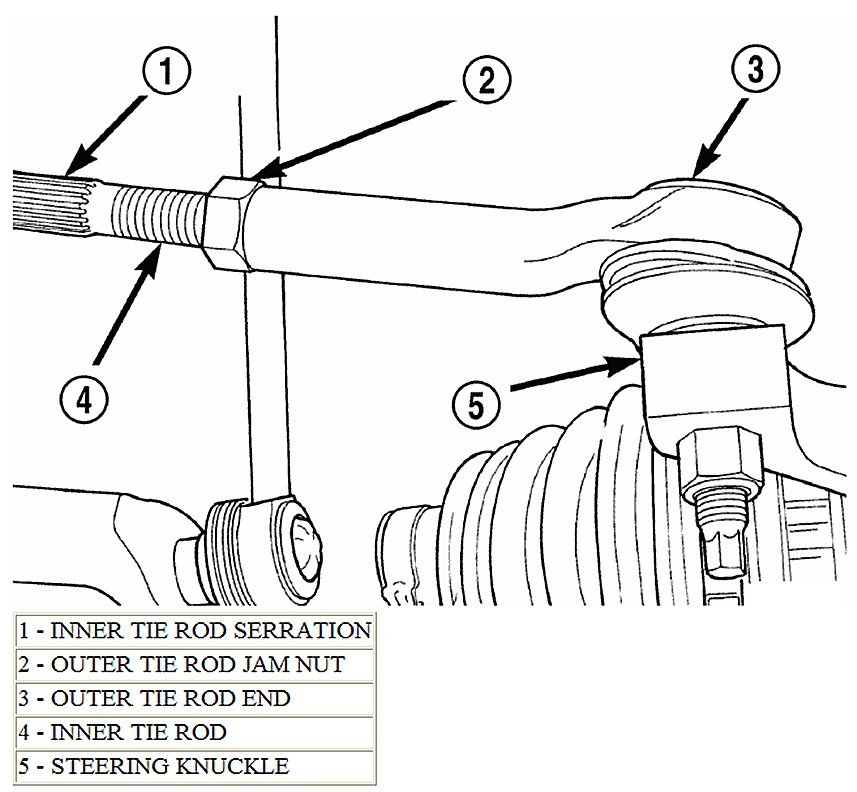 1
2
3
4
5

| 1 - INNER TIE ROD SERRATION |
|---|
| 2 - OUTER TIE ROD JAM NUT |
| 3 - OUTER TIE ROD END |
| 4 - INNER TIE ROD |
| 5 - STEERING KNUCKLE |