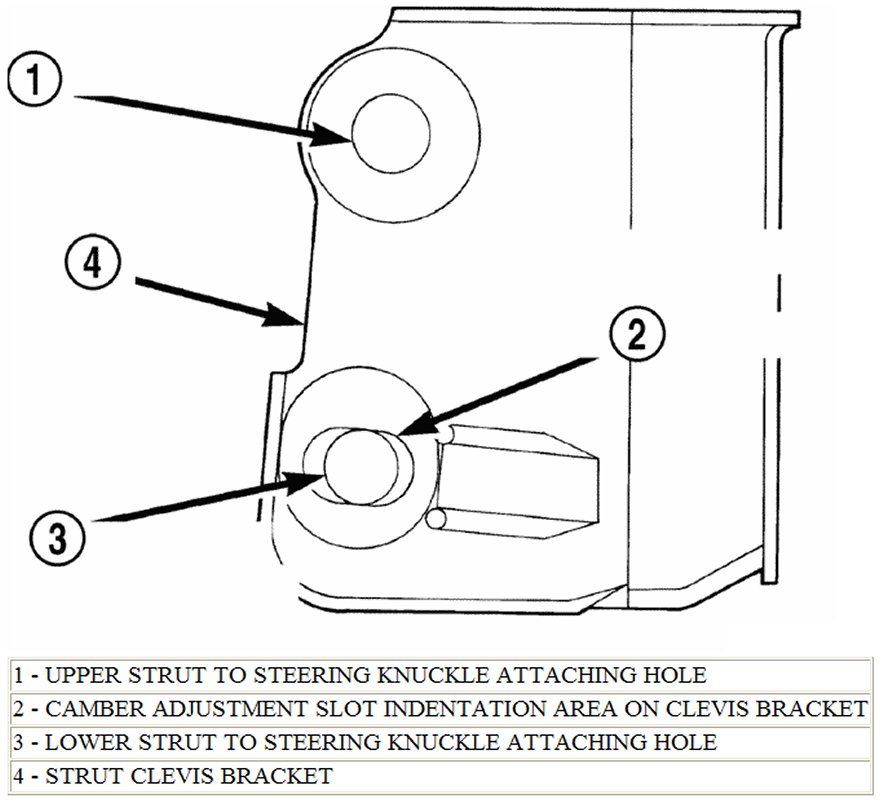 1

4

2

3

| 1 - UPPER STRUT TO STEERING KNUCKLE ATTACHING HOLE |
|---|
| 2 - CAMBER ADJUSTMENT SLOT INDENTATION AREA ON CLEVIS BRACKET |
| 3 - LOWER STRUT TO STEERING KNUCKLE ATTACHING HOLE |
| 4 - STRUT CLEVIS BRACKET |