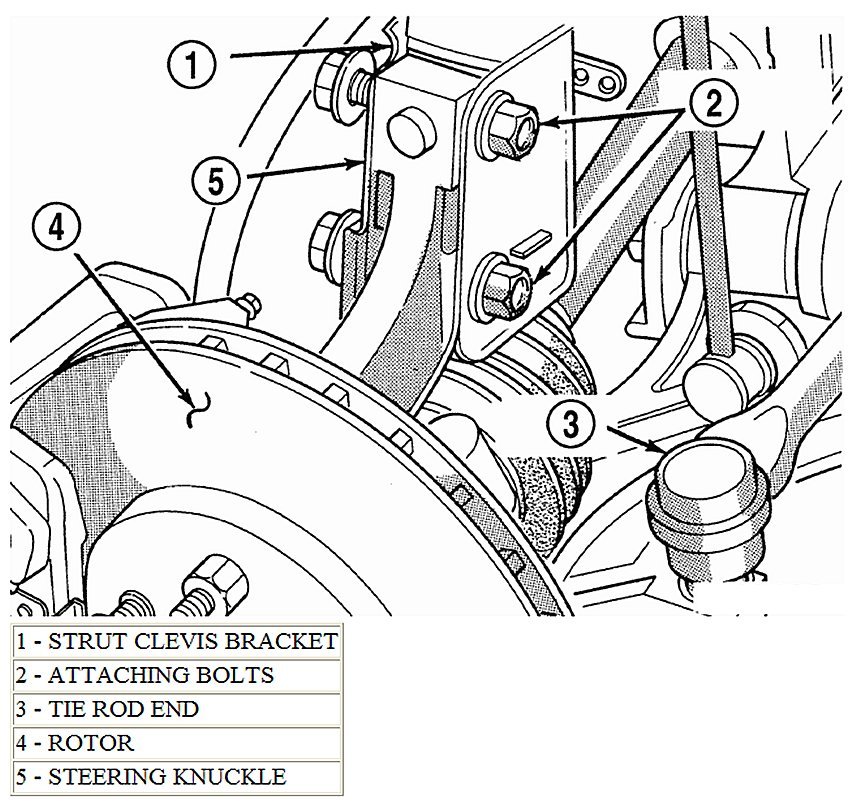 1

2

5

4

3

| 1 - STRUT CLEVIS BRACKET |
|---|
| 2 - ATTACHING BOLTS |
| 3 - TIE ROD END |
| 4 - ROTOR |
| 5 - STEERING KNUCKLE |