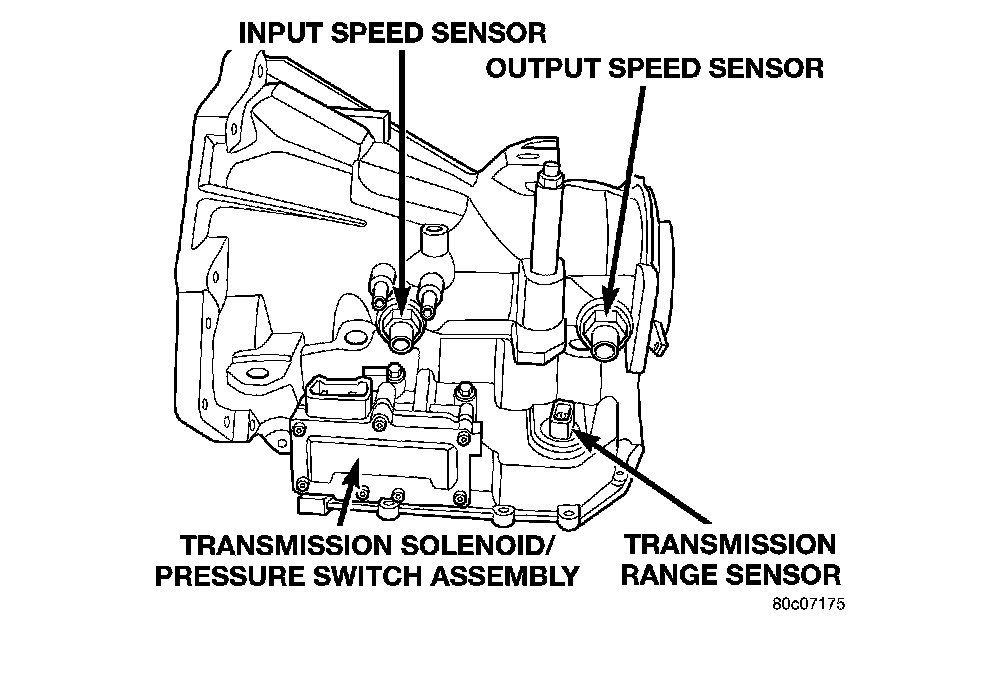 INPUT SPEED SENSOR

OUTPUT SPEED SENSOR

TRANSMISSION SOLENOID/ PRESSURE SWITCH ASSEMBLY

TRANSMISSION RANGE SENSOR

80c07175