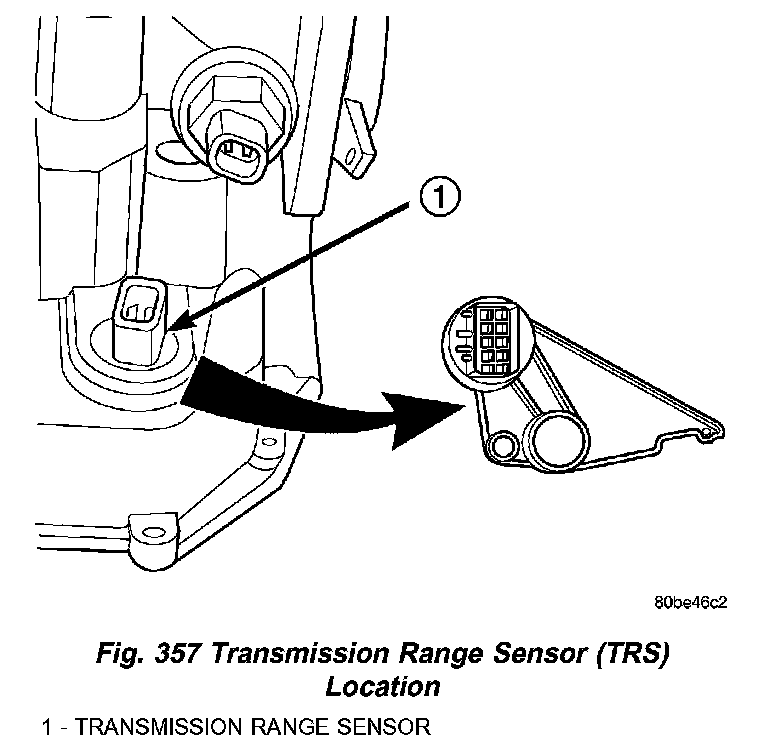 1

80be46c2

Fig. 357 Transmission Range Sensor (TRS) Location

1 - TRANSMISSION RANGE SENSOR