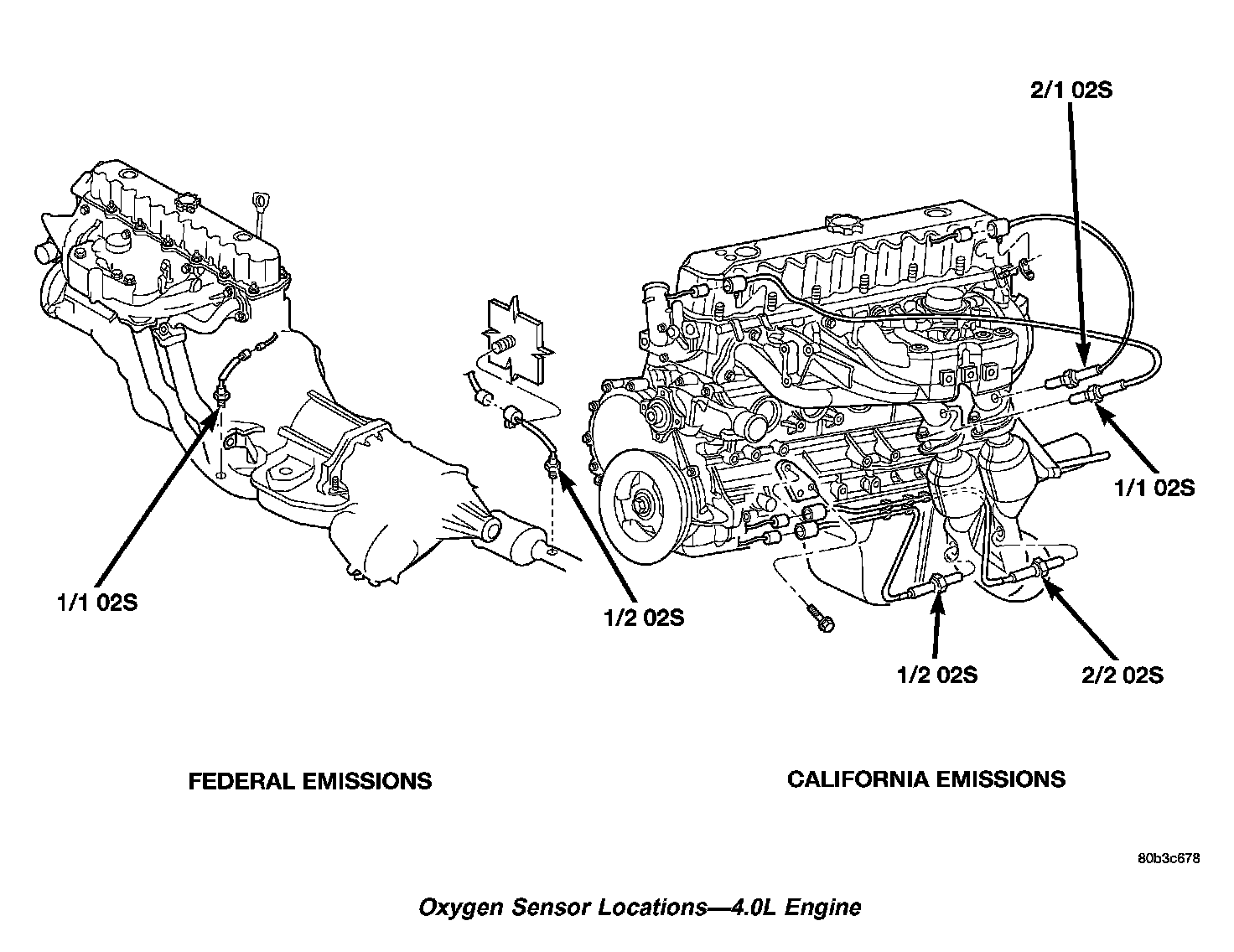 2/1 02S

1/1 02S

1/1 02S

1/2 02S

1/2 02S

2/2 02S

FEDERAL EMISSIONS

CALIFORNIA EMISSIONS

80b3c678

Oxygen Sensor Locations—4.0L Engine