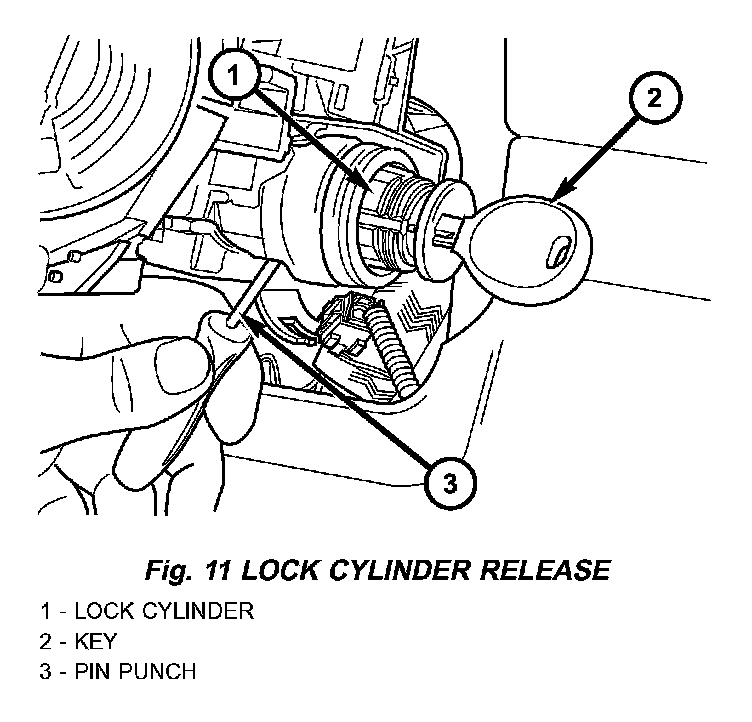 1

2

3

Fig. 11 LOCK CYLINDER RELEASE

1 - LOCK CYLINDER
2 - KEY
3 - PIN PUNCH