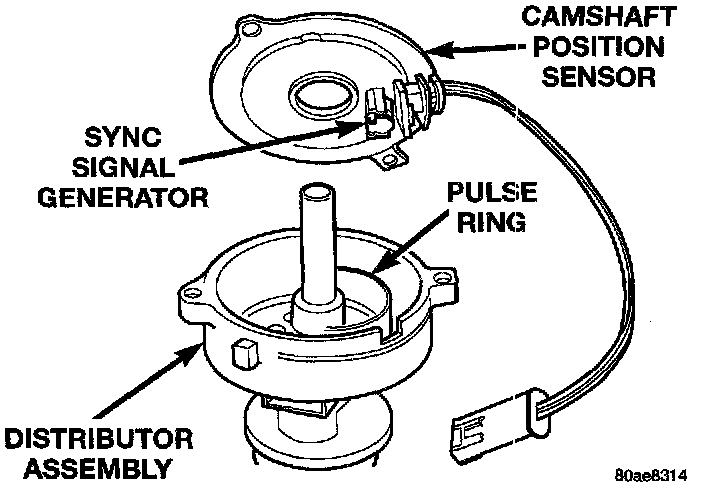 CAMSHAFT POSITION SENSOR

SYNC SIGNAL GENERATOR

PULSE RING

DISTRIBUTOR ASSEMBLY

80ae8314