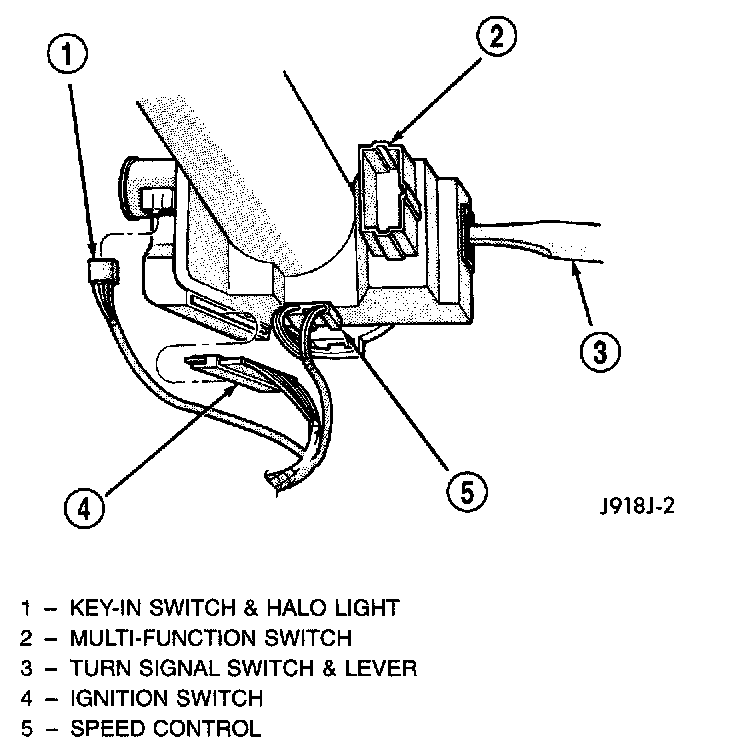 1
2
3
4
5
J918J-2

1 – KEY-IN SWITCH & HALO LIGHT
2 – MULTI-FUNCTION SWITCH
3 – TURN SIGNAL SWITCH & LEVER
4 – IGNITION SWITCH
5 – SPEED CONTROL