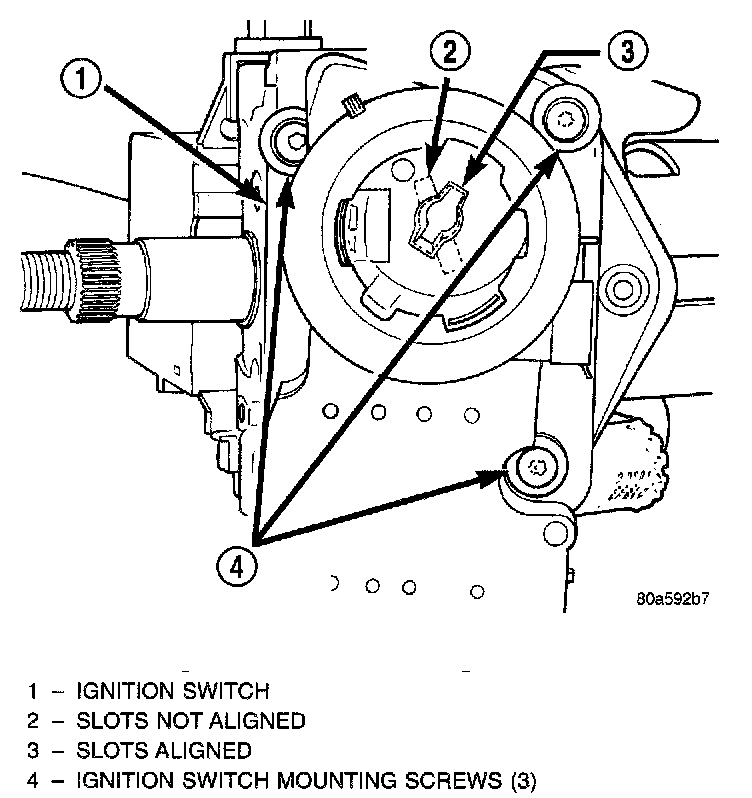 1

2

3

4

80a592b7

1 – IGNITION SWITCH
2 – SLOTS NOT ALIGNED
3 – SLOTS ALIGNED
4 – IGNITION SWITCH MOUNTING SCREWS (3)