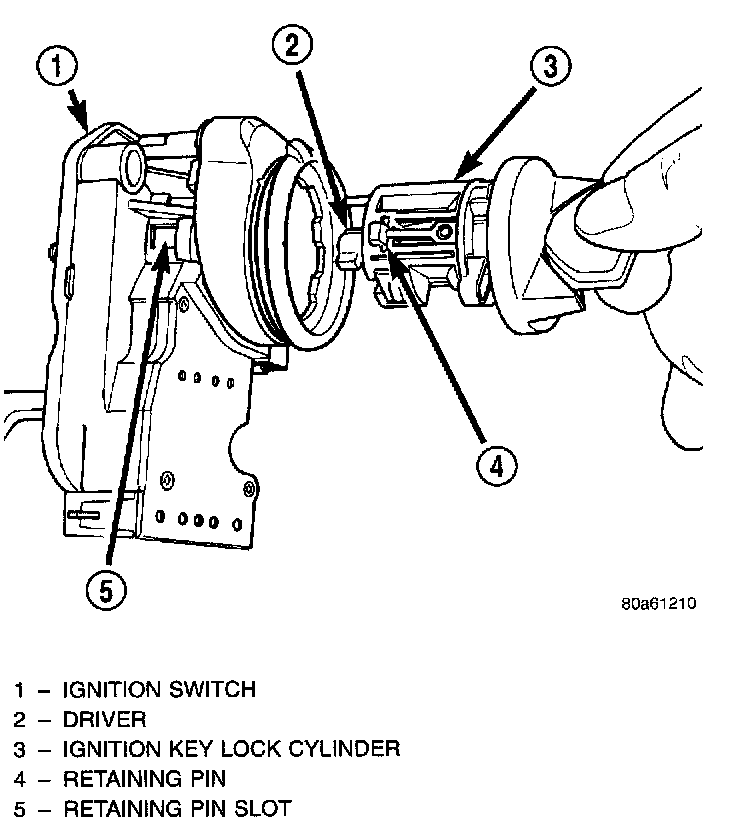 1
2
3
4
5
80a61210

1 – IGNITION SWITCH
2 – DRIVER
3 – IGNITION KEY LOCK CYLINDER
4 – RETAINING PIN
5 – RETAINING PIN SLOT