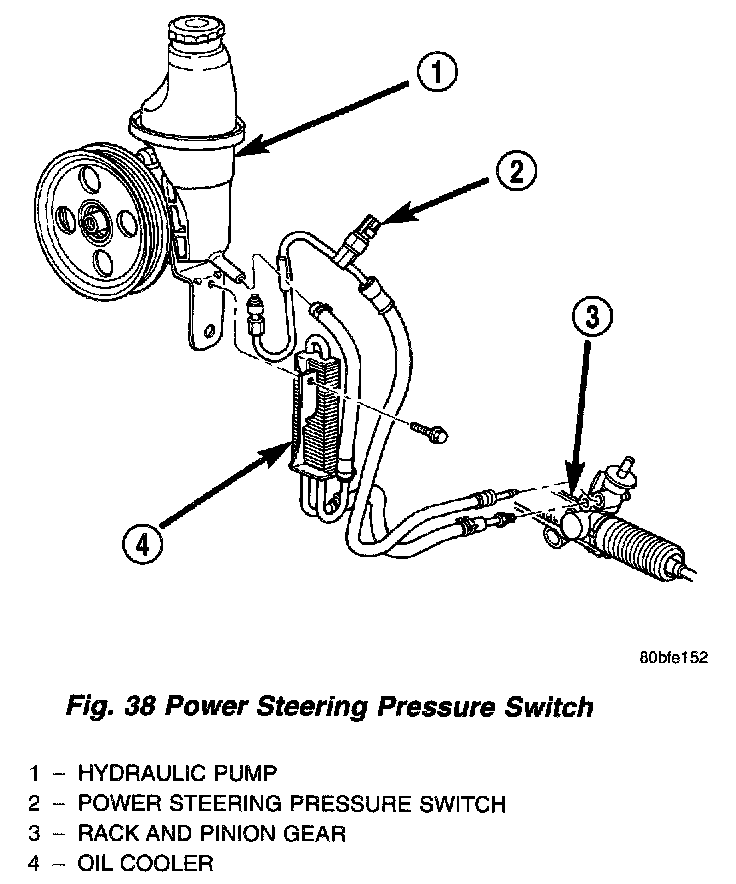 1

2

3

4

80bfe152

Fig. 38 Power Steering Pressure Switch

1 – HYDRAULIC PUMP
2 – POWER STEERING PRESSURE SWITCH
3 – RACK AND PINION GEAR
4 – OIL COOLER