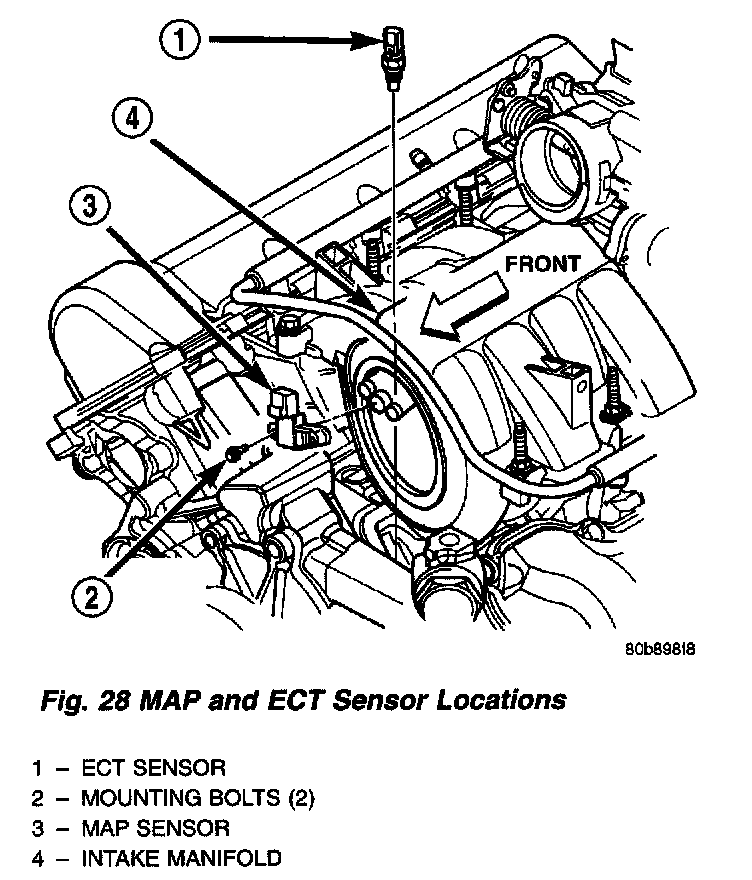 1

4

3

FRONT

2

80b89818

Fig. 28 MAP and ECT Sensor Locations

1 – ECT SENSOR
2 – MOUNTING BOLTS (2)
3 – MAP SENSOR
4 – INTAKE MANIFOLD