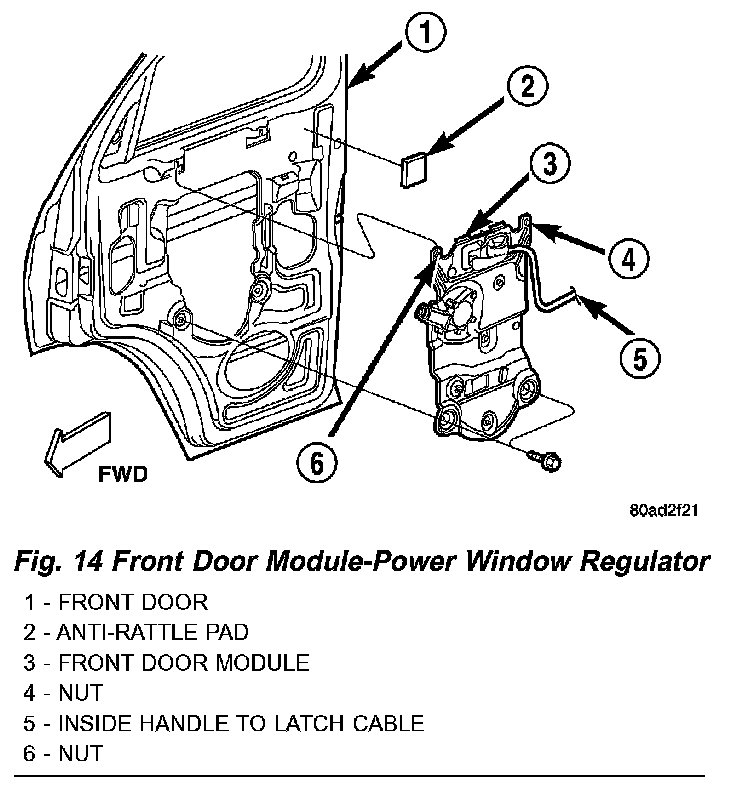 1
2
3
4
5
6
FWD
80ad2f21

Fig. 14 Front Door Module-Power Window Regulator

1 - FRONT DOOR
2 - ANTI-RATTLE PAD
3 - FRONT DOOR MODULE
4 - NUT
5 - INSIDE HANDLE TO LATCH CABLE
6 - NUT