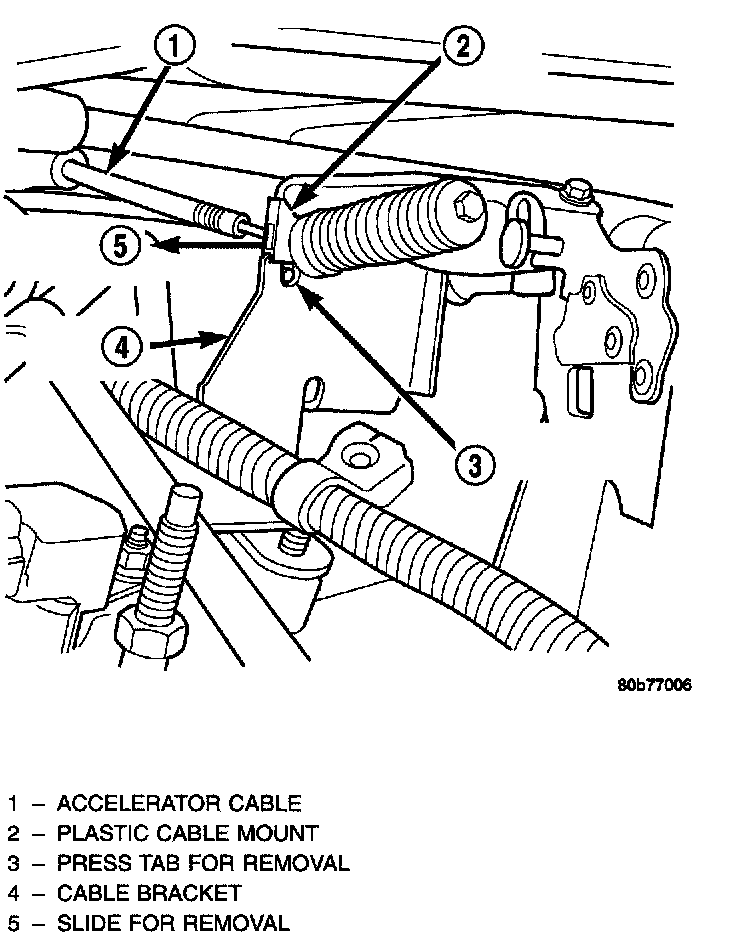 1
2
5
4
3
80b77006

1 – ACCELERATOR CABLE
2 – PLASTIC CABLE MOUNT
3 – PRESS TAB FOR REMOVAL
4 – CABLE BRACKET
5 – SLIDE FOR REMOVAL